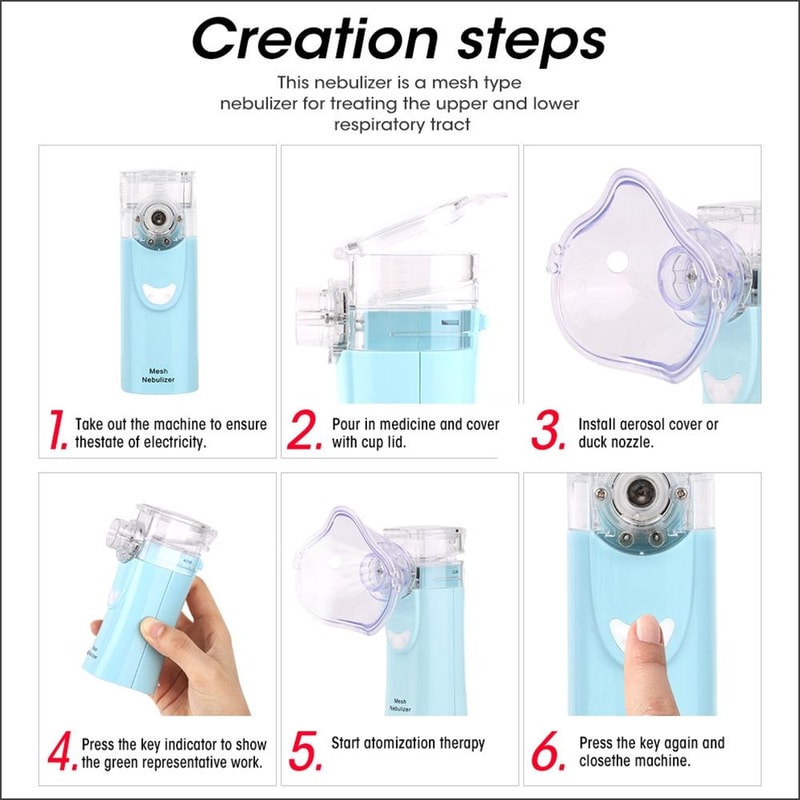 Creation steps

This nebulizer is a mesh type nebulizer for treating the upper and lower respiratory tract

Mesh Nebulizer

1. Take out the machine to ensure thestate of electricity.

2. Pour in medicine and cover with cup lid.

3. Install aerosol cover or duck nozzle.

4. Press the key indicator to show the green representative work.

Mesh Nebulizer

5. Start atomization therapy

6. Press the key again and closethe machine.