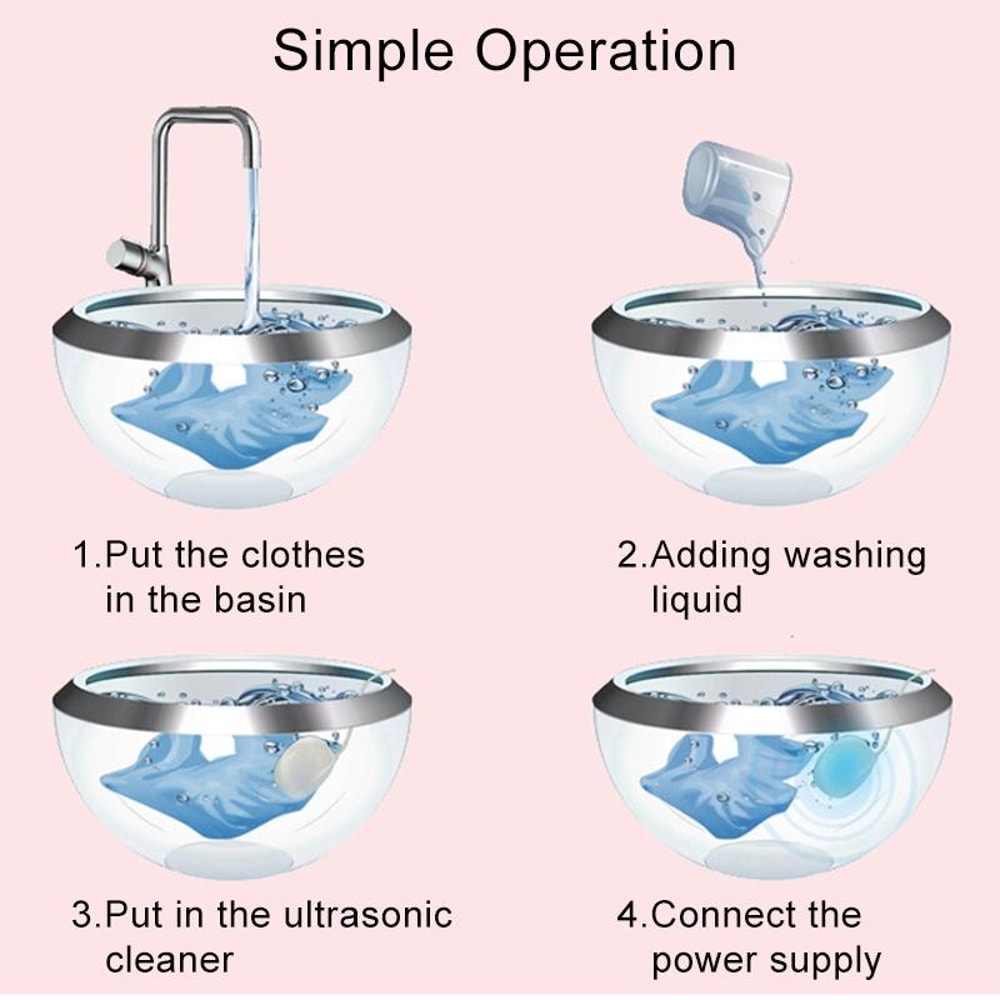 Simple Operation

1.Put the clothes in the basin

2.Adding washing liquid

3.Put in the ultrasonic cleaner

4.Connect the power supply