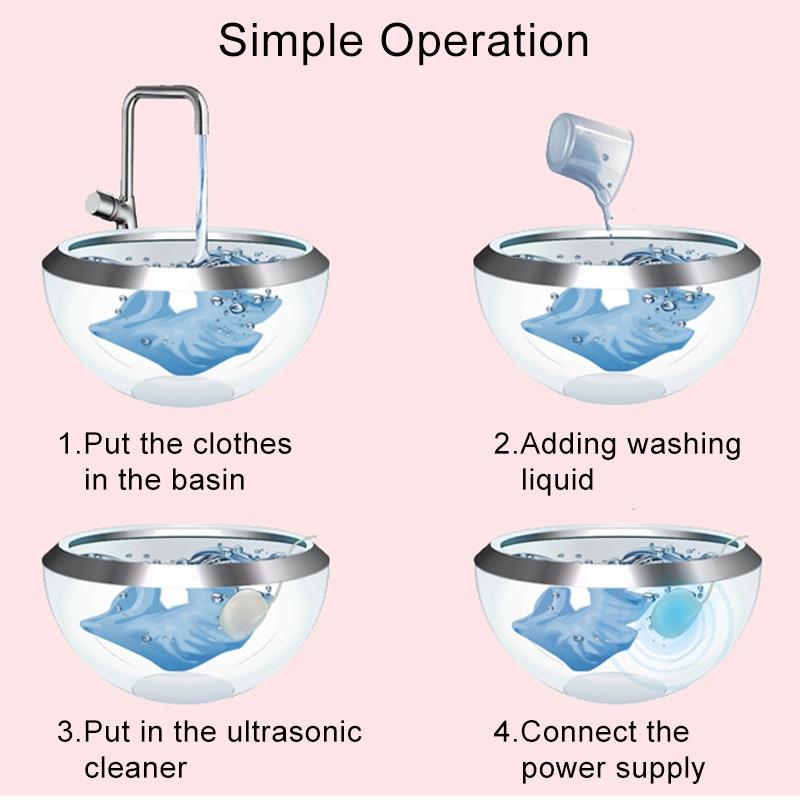 Simple Operation

1.Put the clothes in the basin

2.Adding washing liquid

3.Put in the ultrasonic cleaner

4.Connect the power supply