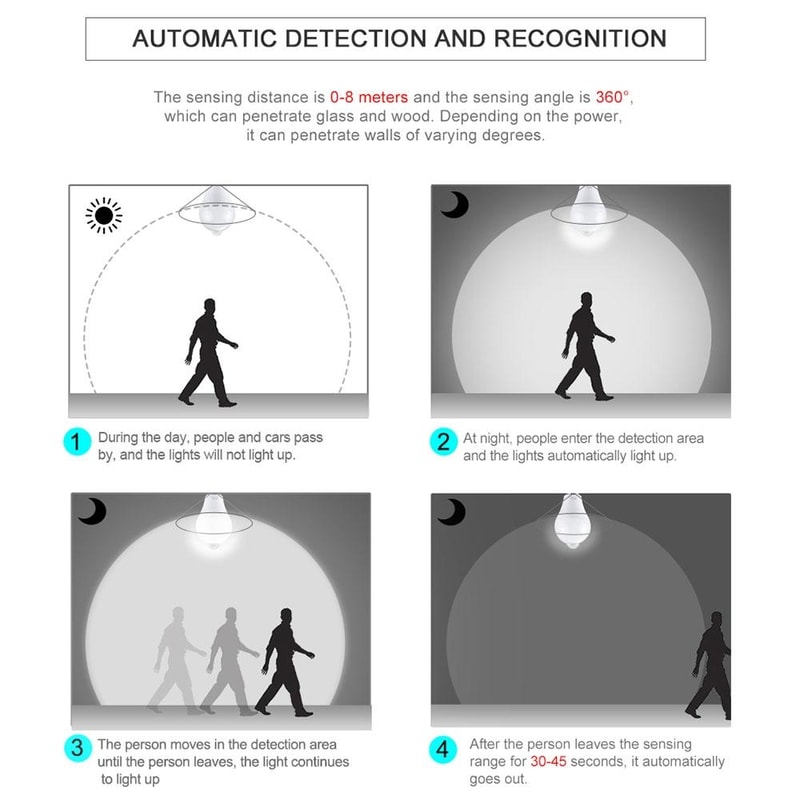 AUTOMATIC DETECTION AND RECOGNITION

The sensing distance is 0-8 meters and the sensing angle is 360°, which can penetrate glass and wood. Depending on the power, it can penetrate walls of varying degrees.

1 During the day, people and cars pass by, and the lights will not light up.

2 At night, people enter the detection area and the lights automatically light up.

3 The person moves in the detection area until the person leaves, the light continues to light up

4 After the person leaves the sensing range for 30-45 seconds, it automatically goes out.