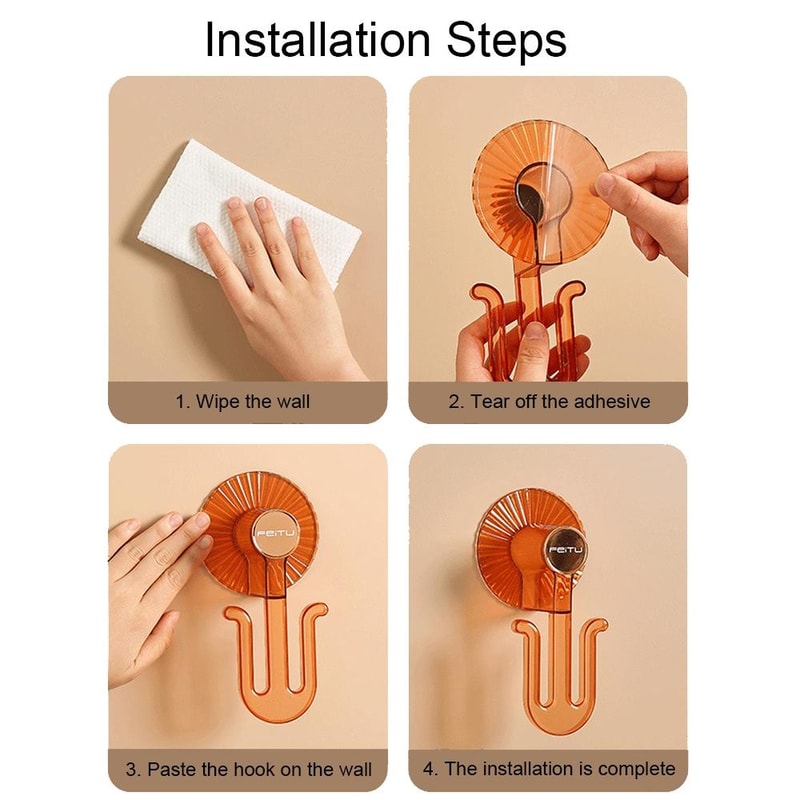 Installation Steps

1. Wipe the wall

2. Tear off the adhesive

FEITU

3. Paste the hook on the wall

FEITU

4. The installation is complete