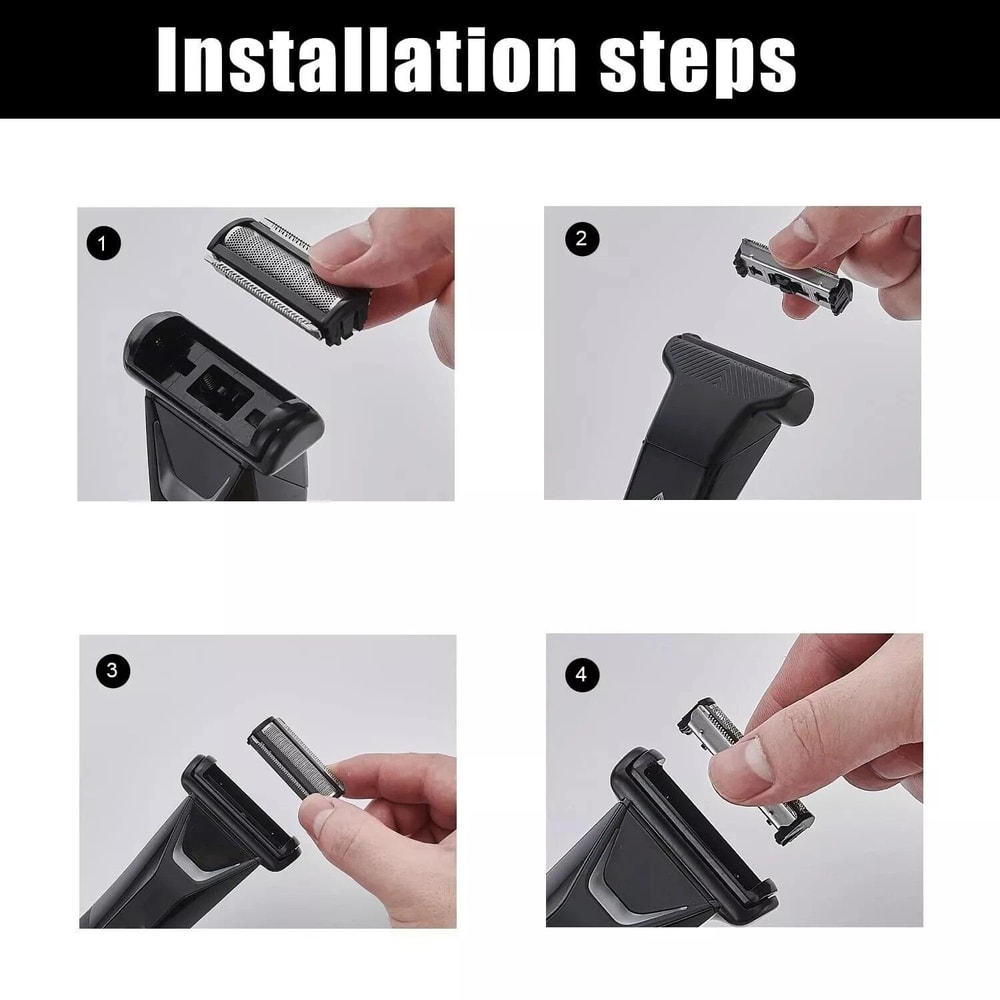 Installation steps

1

2

3

4