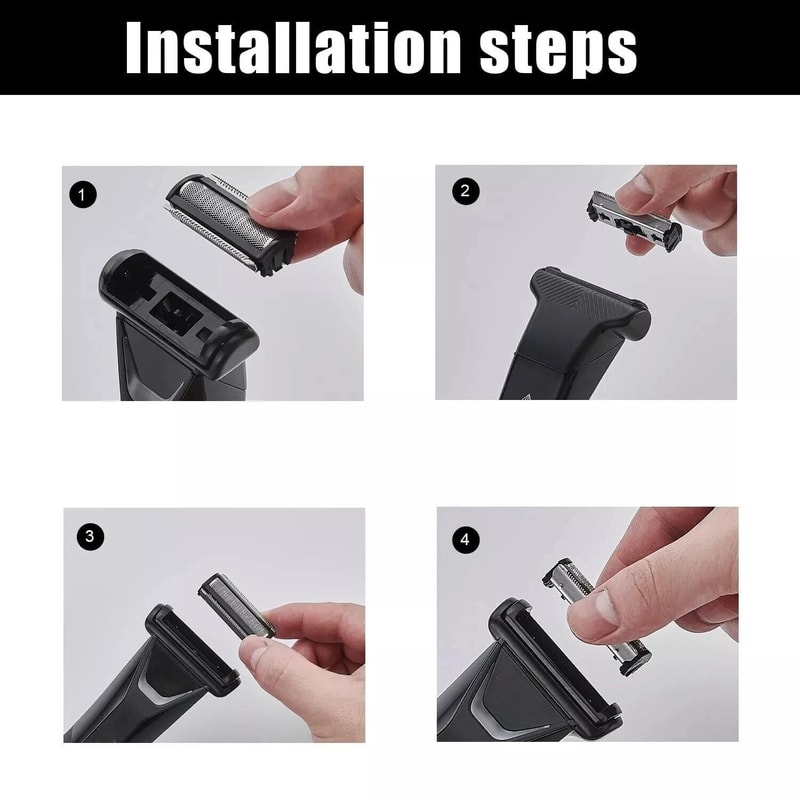 Installation steps

1

2

3

4