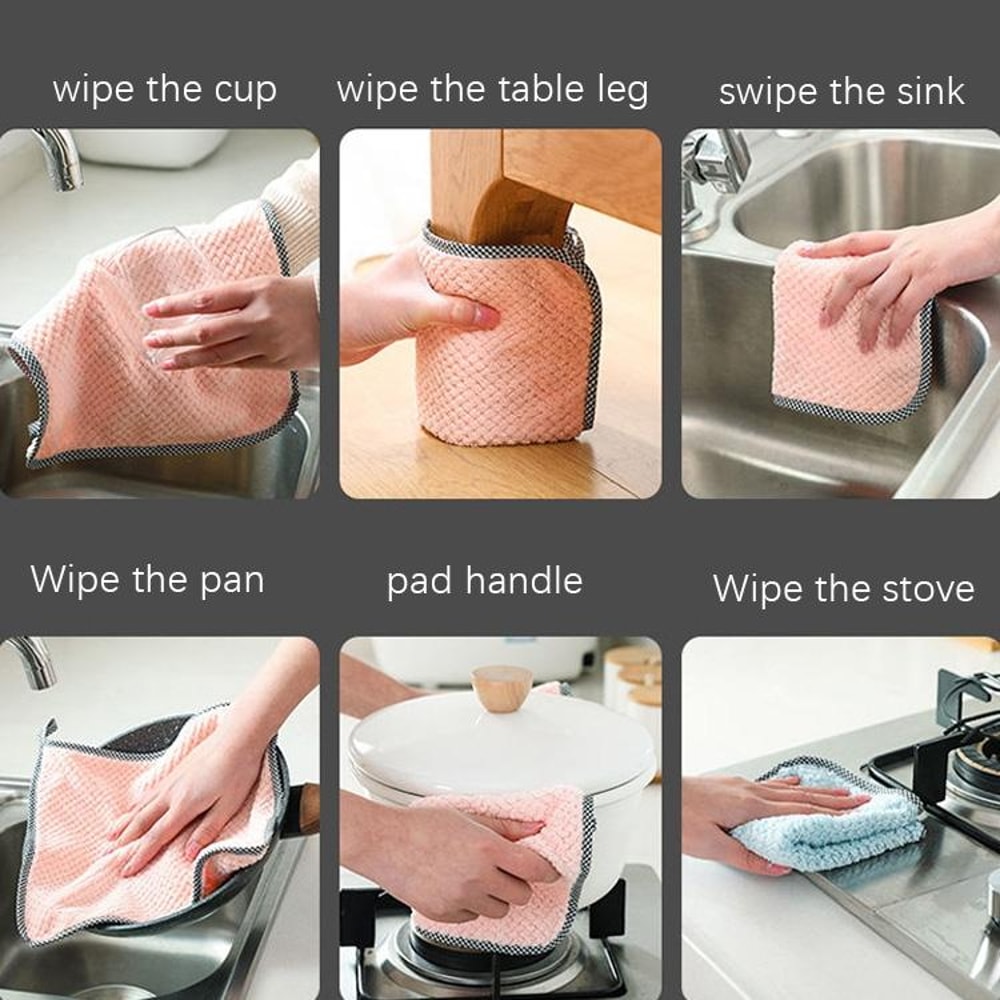 wipe the cup

wipe the table leg

swipe the sink

Wipe the pan

pad handle

Wipe the stove