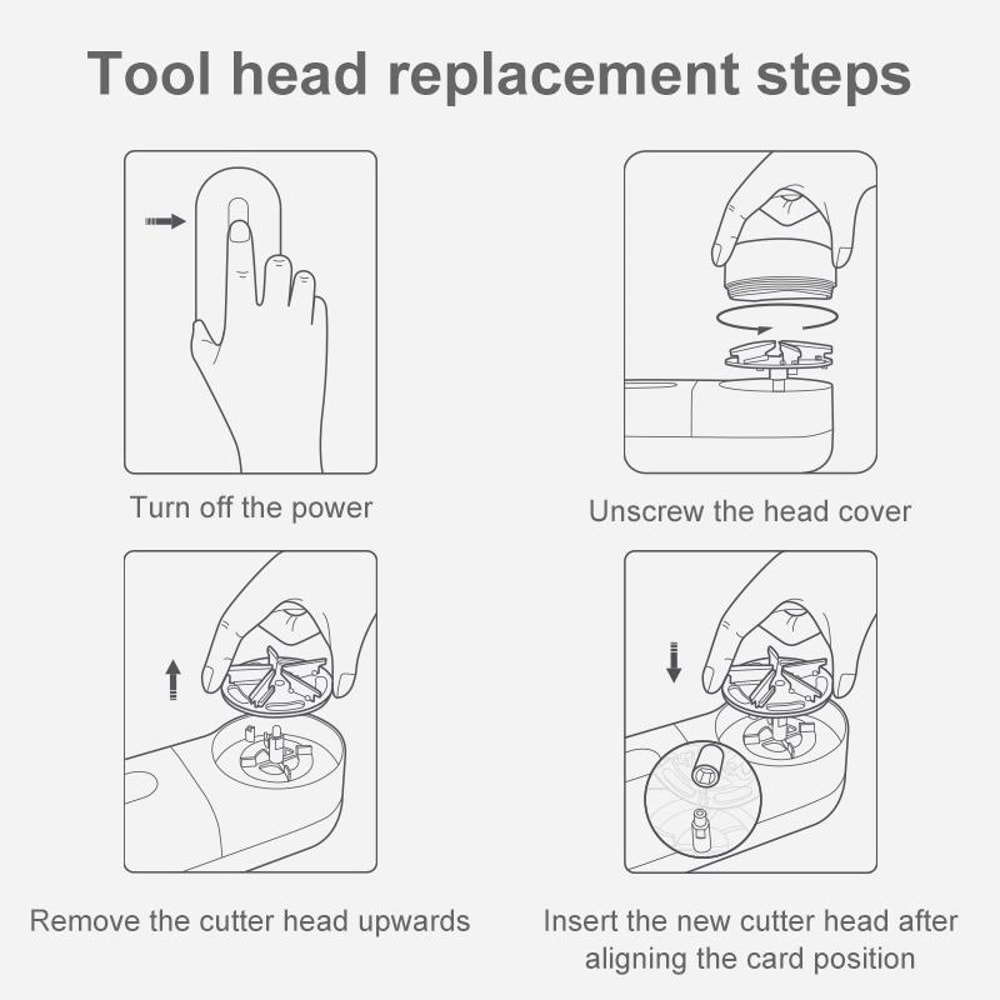 Tool head replacement steps

Turn off the power

Unscrew the head cover

Remove the cutter head upwards

Insert the new cutter head after aligning the card position