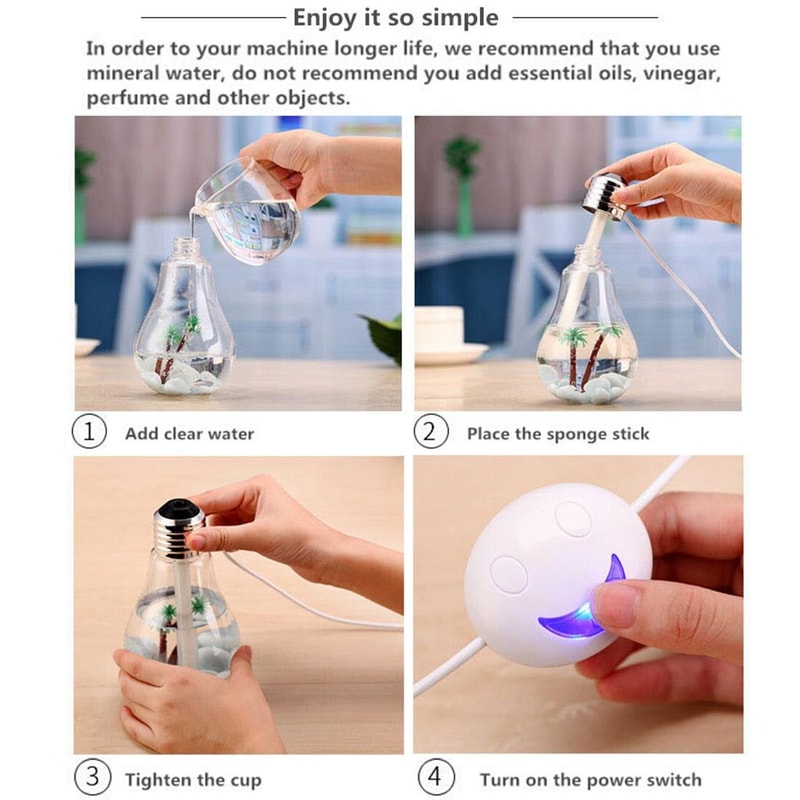 Enjoy it so simple

In order to your machine longer life, we recommend that you use mineral water, do not recommend you add essential oils, vinegar, perfume and other objects.

1 Add clear water

2 Place the sponge stick

3 Tighten the cup

4 Turn on the power switch