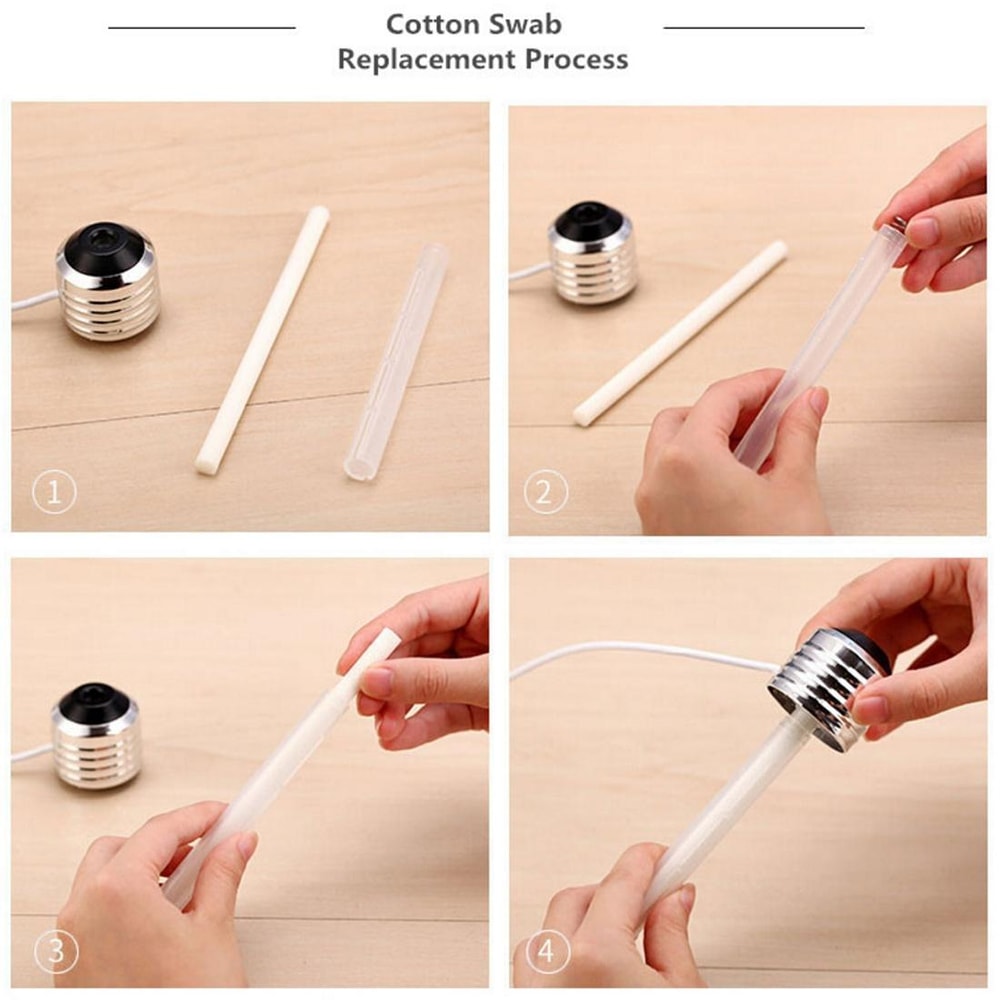 Cotton Swab
Replacement Process

①

②

③

④