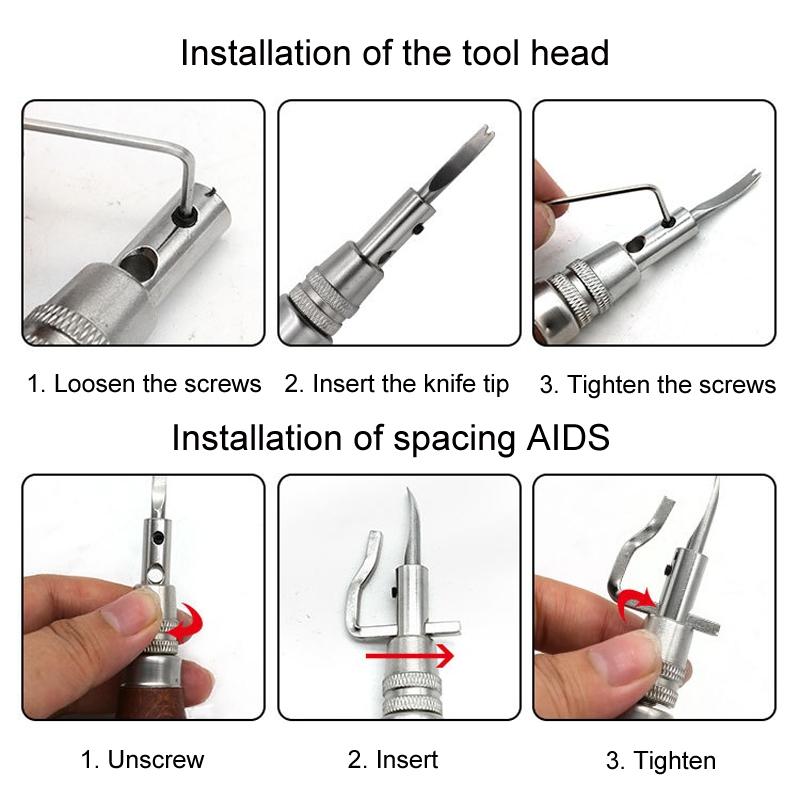 Installation of the tool head

1. Loosen the screws

2. Insert the knife tip

3. Tighten the screws

Installation of spacing AIDS

1. Unscrew

2. Insert

3. Tighten