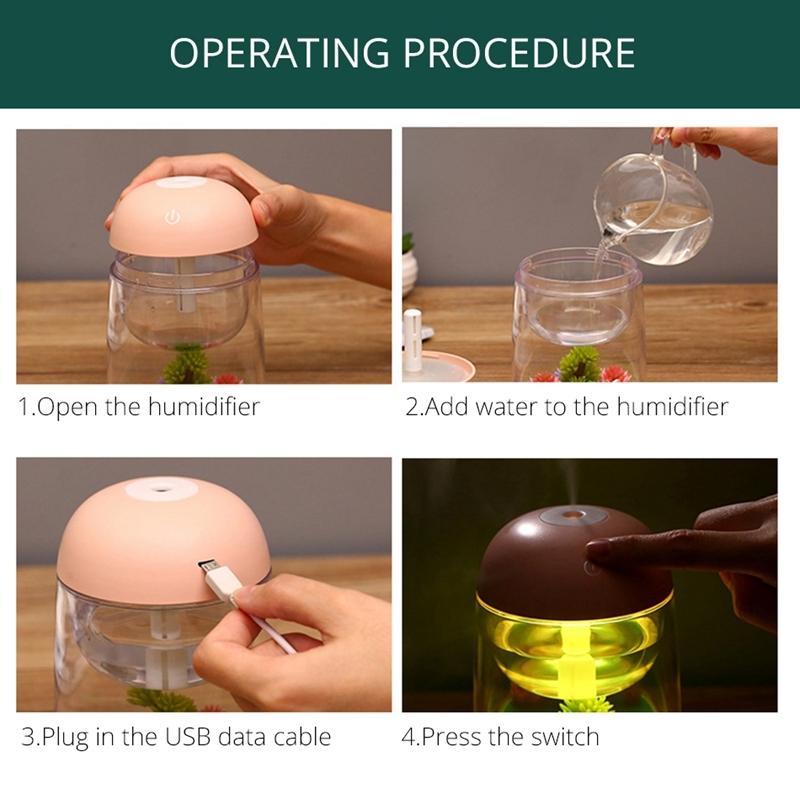 OPERATING PROCEDURE

1.Open the humidifier

2.Add water to the humidifier

3.Plug in the USB data cable

4.Press the switch