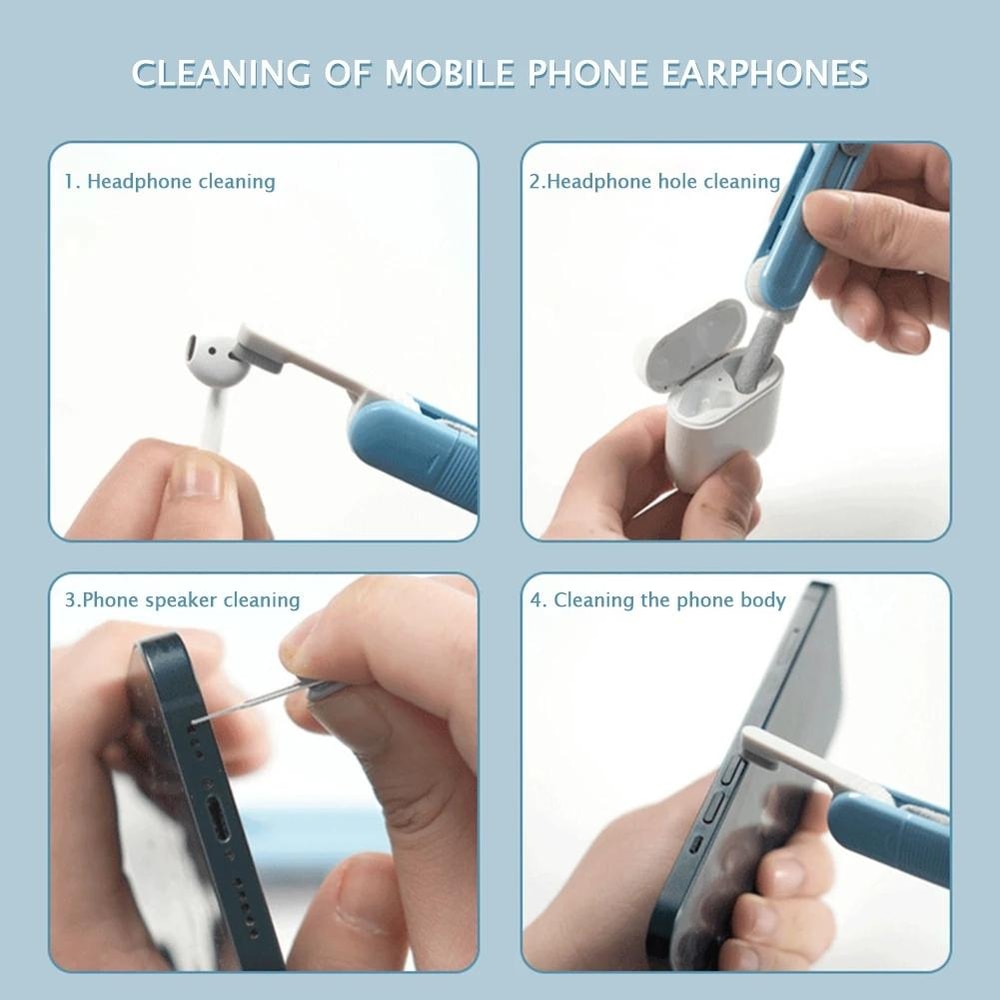 CLEANING OF MOBILE PHONE EARPHONES

1. Headphone cleaning

2.Headphone hole cleaning

3.Phone speaker cleaning

4. Cleaning the phone body