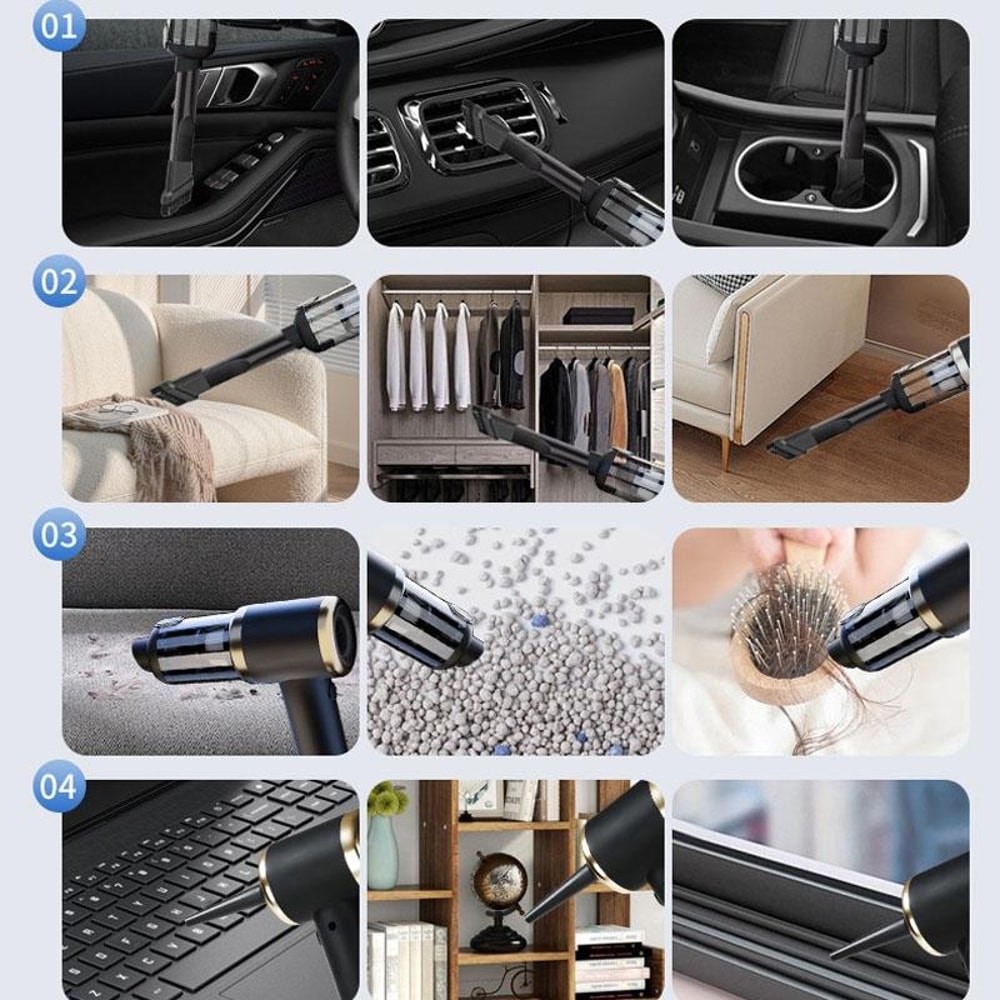 01

02

03

04