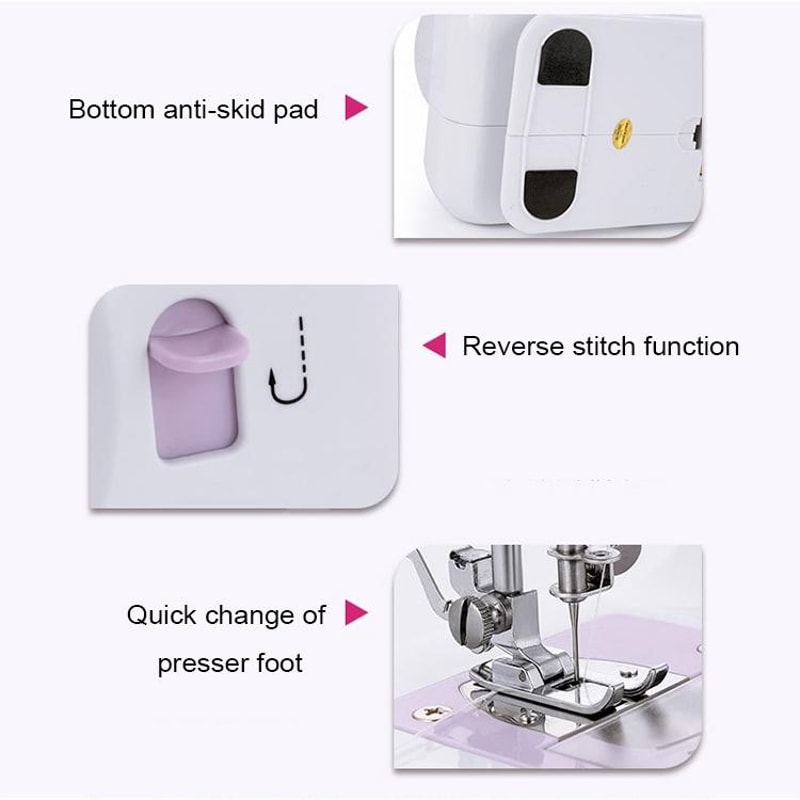 Bottom anti-skid pad

Reverse stitch function

Quick change of presser foot