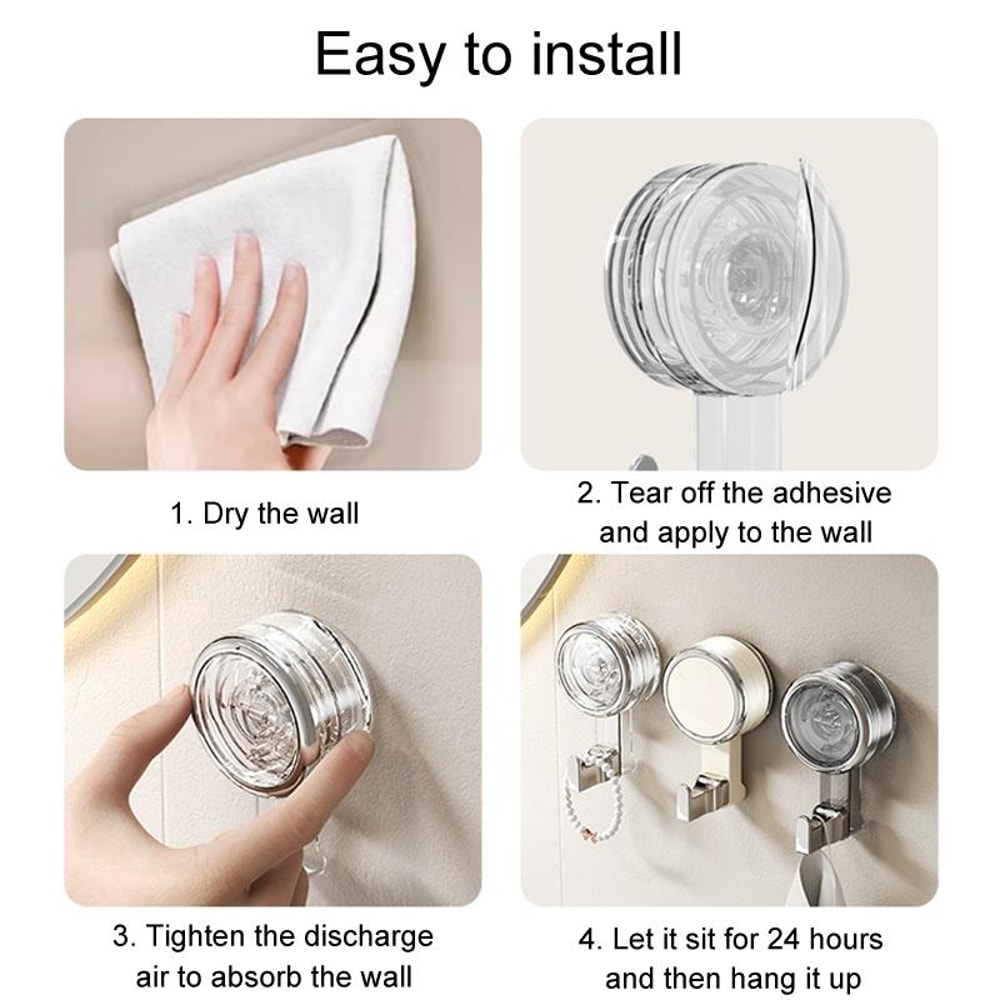 Easy to install

1. Dry the wall

2. Tear off the adhesive and apply to the wall

3. Tighten the discharge air to absorb the wall

4. Let it sit for 24 hours and then hang it up