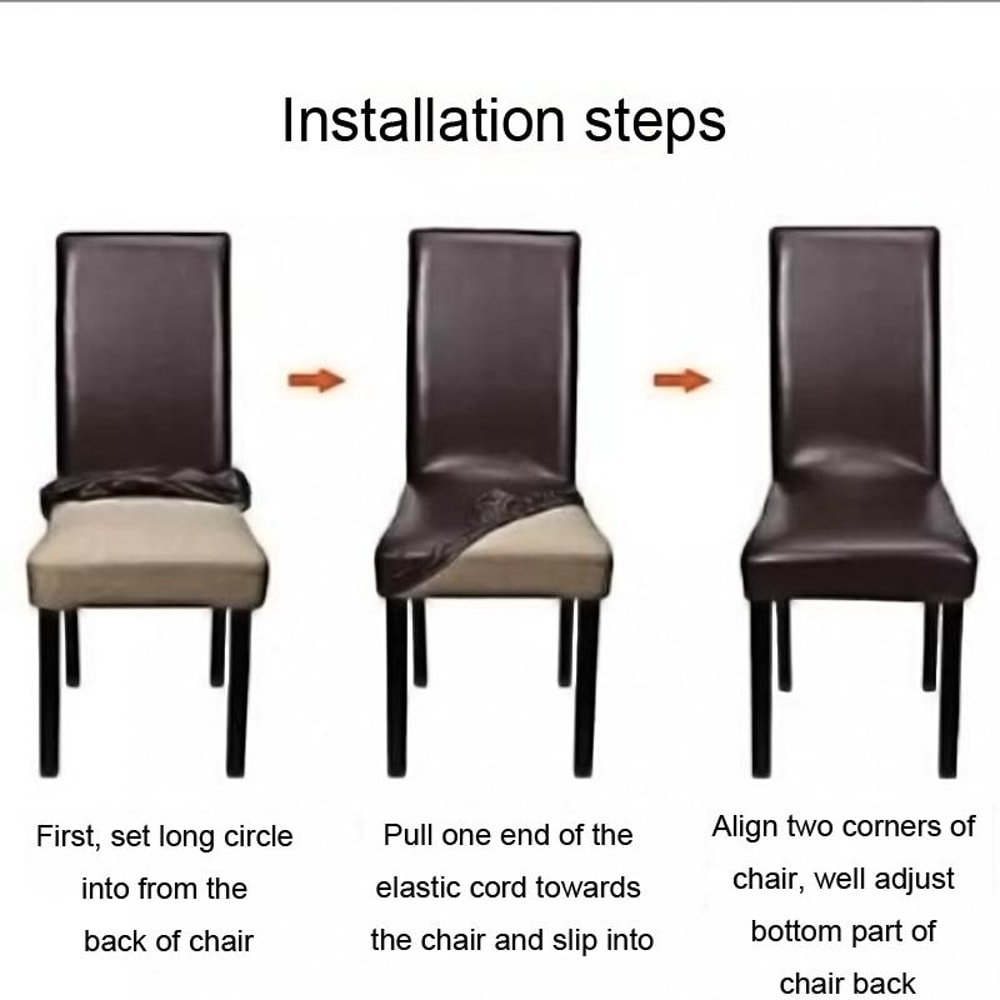 Installation steps

First, set long circle into from the back of chair

Pull one end of the elastic cord towards the chair and slip into

Align two corners of chair, well adjust bottom part of chair back