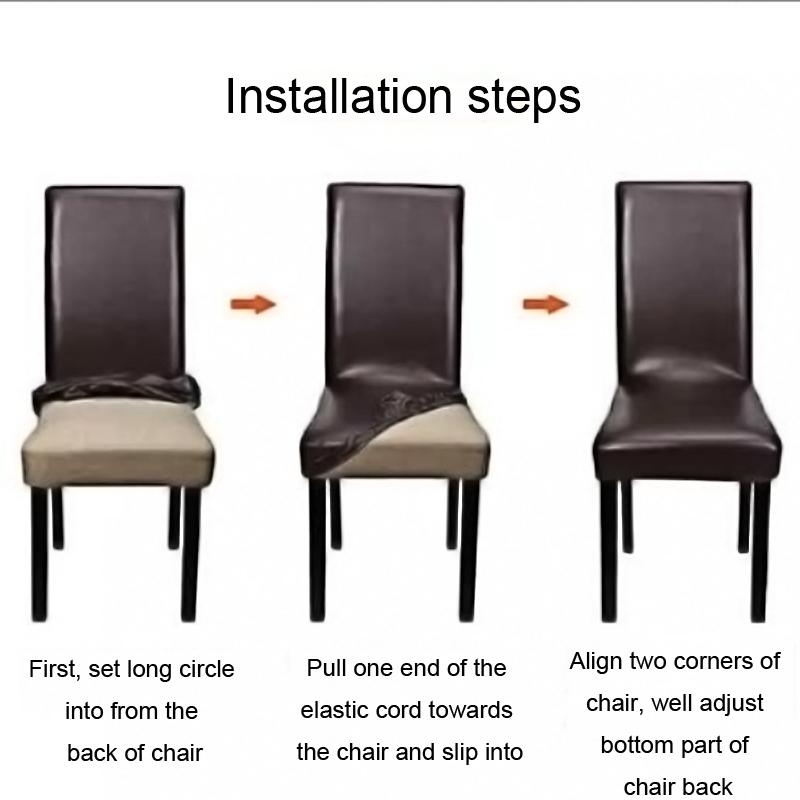 Installation steps

First, set long circle into from the back of chair

Pull one end of the elastic cord towards the chair and slip into

Align two corners of chair, well adjust bottom part of chair back