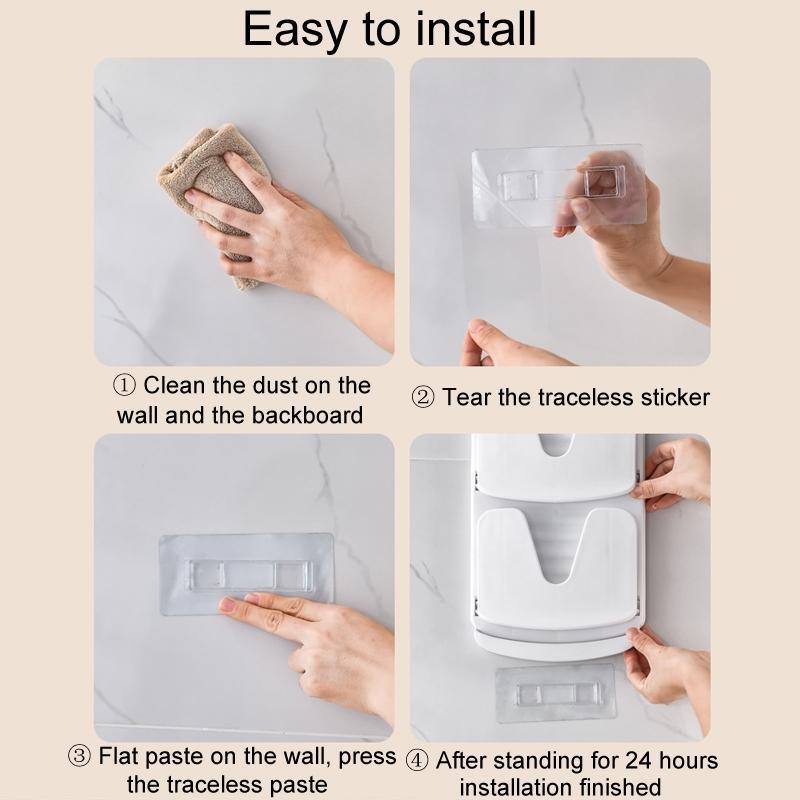 Easy to install

① Clean the dust on the wall and the backboard

② Tear the traceless sticker

③ Flat paste on the wall, press the traceless paste

④ After standing for 24 hours installation finished