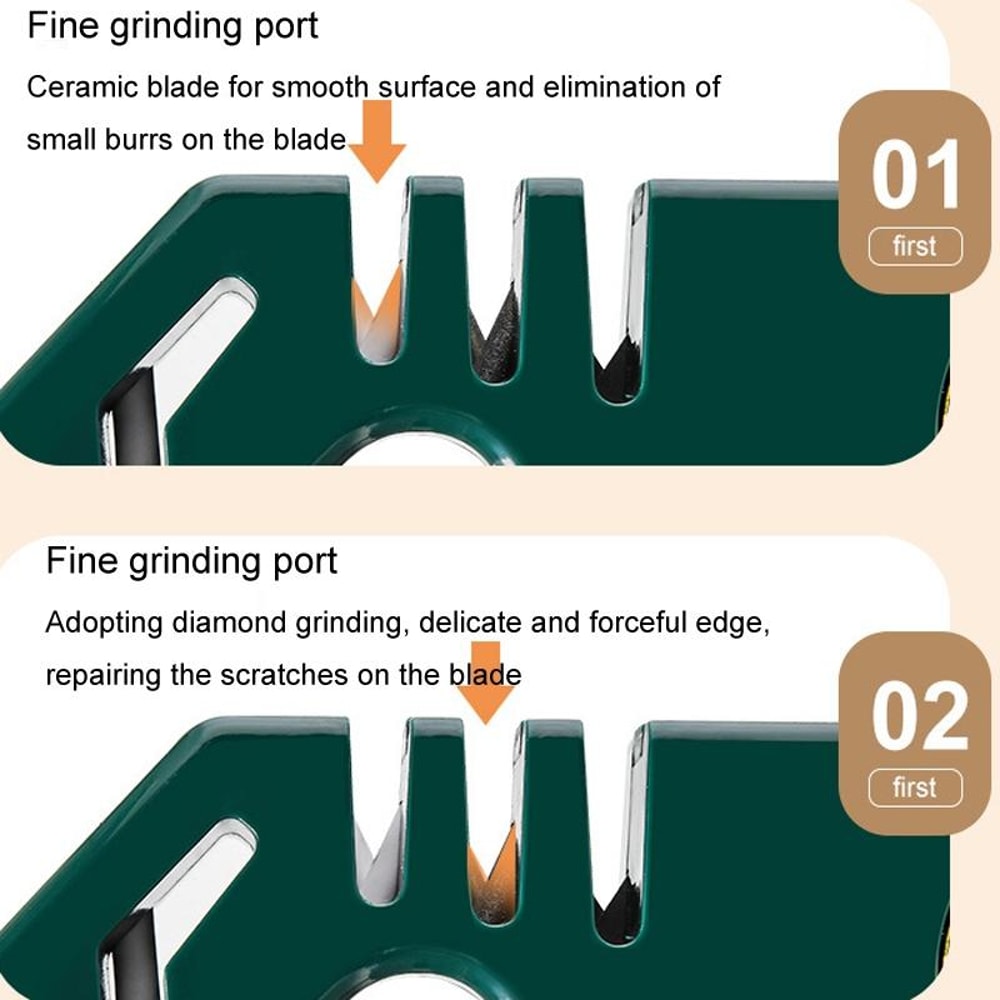 Fine grinding port

Ceramic blade for smooth surface and elimination of small burrs on the blade

01

first

Fine grinding port

Adopting diamond grinding, delicate and forceful edge, repairing the scratches on the blade

02

first