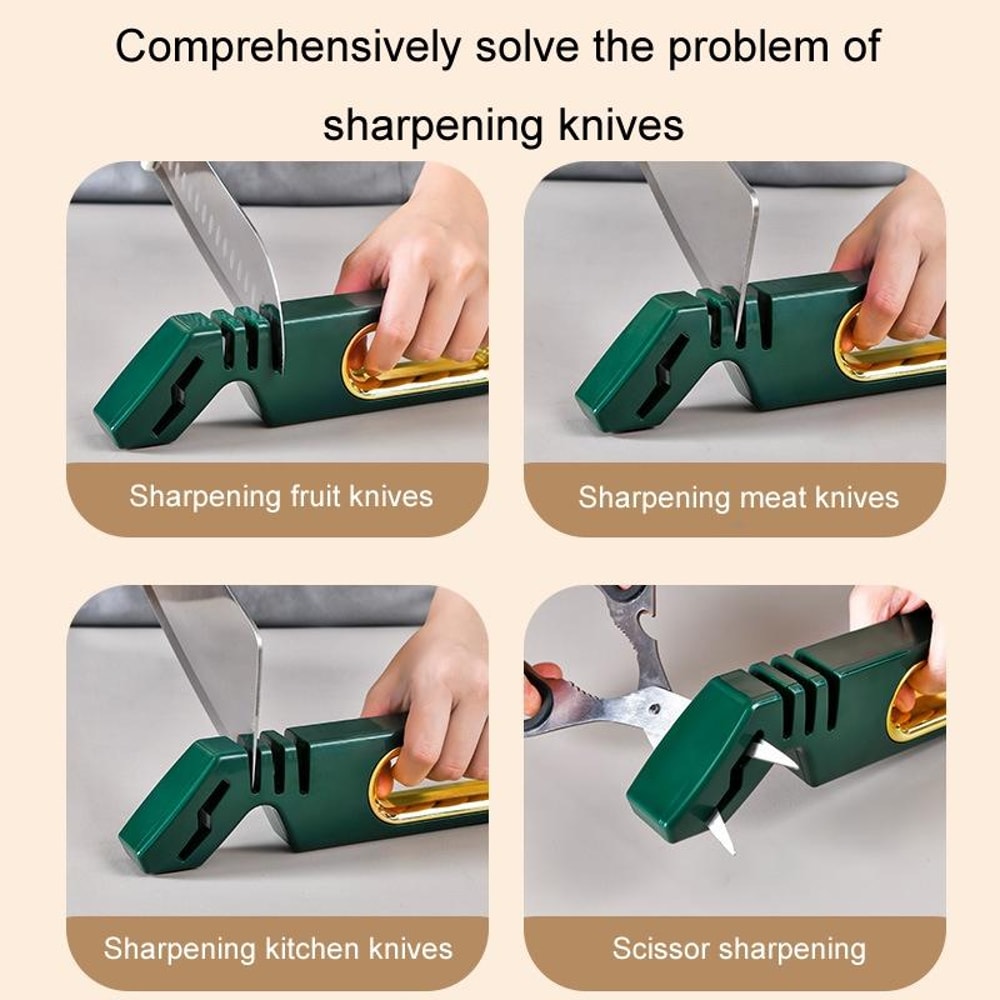 Comprehensively solve the problem of sharpening knives

Sharpening fruit knives

Sharpening meat knives

Sharpening kitchen knives

Scissor sharpening