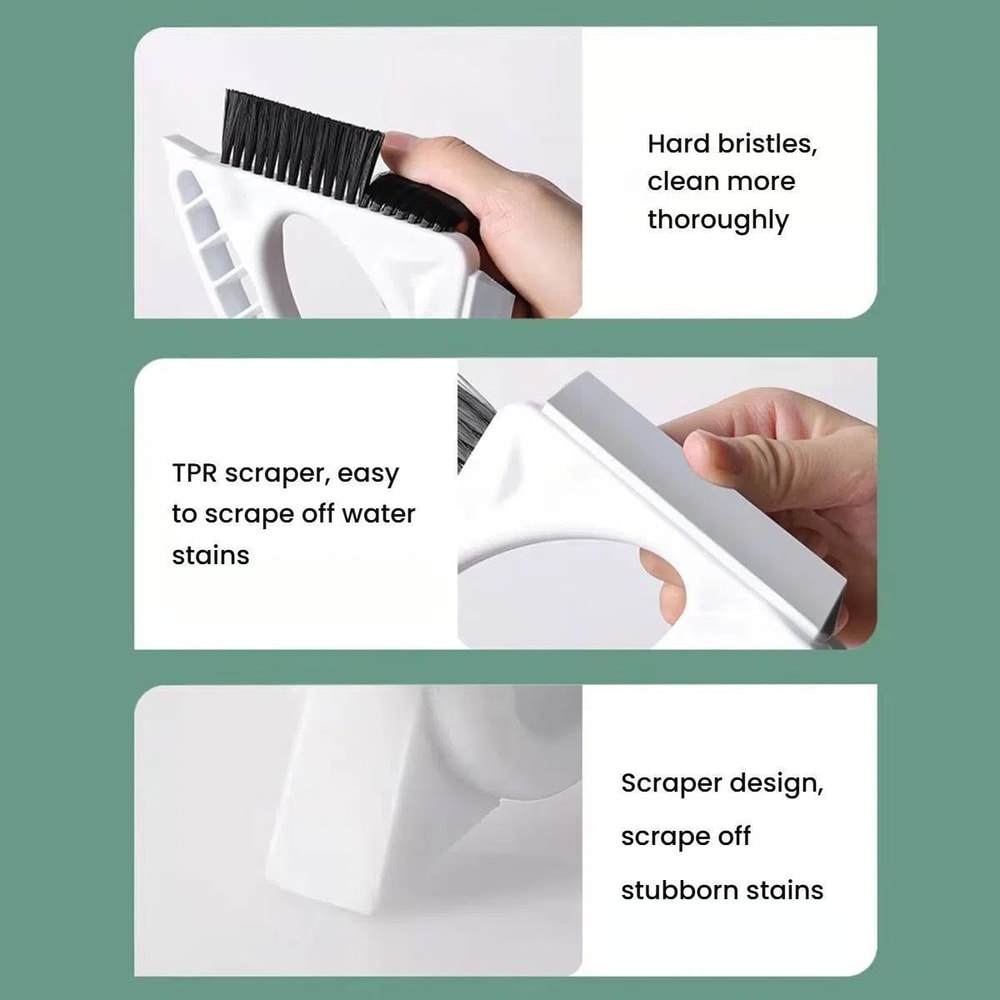 Hard bristles, clean more thoroughly

TPR scraper, easy to scrape off water stains

Scraper design, scrape off stubborn stains