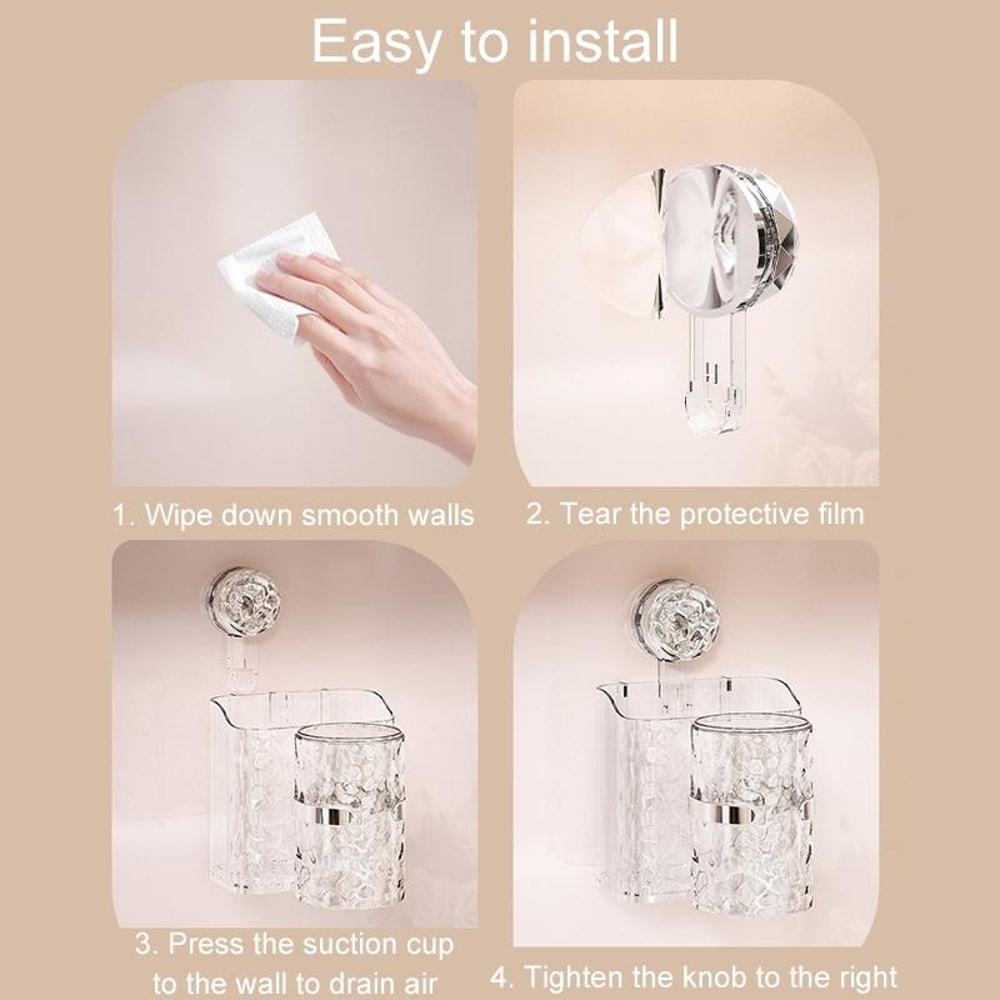 Easy to install

1. Wipe down smooth walls

2. Tear the protective film

3. Press the suction cup to the wall to drain air

4. Tighten the knob to the right