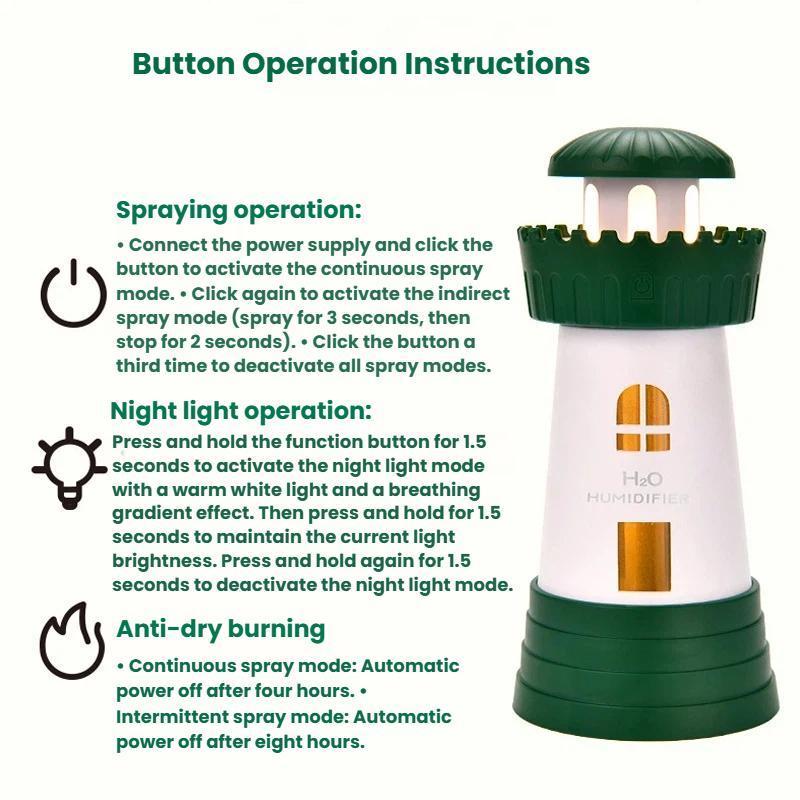 Button Operation Instructions

Spraying operation:

• Connect the power supply and click the button to activate the continuous spray mode. • Click again to activate the indirect spray mode (spray for 3 seconds, then stop for 2 seconds). • Click the button a third time to deactivate all spray modes.

Night light operation:

Press and hold the function button for 1.5 seconds to activate the night light mode with a warm white light and a breathing gradient effect. Then press and hold for 1.5 seconds to maintain the current light brightness. Press and hold again for 1.5 seconds to deactivate the night light mode.

Anti-dry burning

• Continuous spray mode: Automatic power off after four hours. • Intermittent spray mode: Automatic power off after eight hours.

$H_2O$
HUMIDIFIER