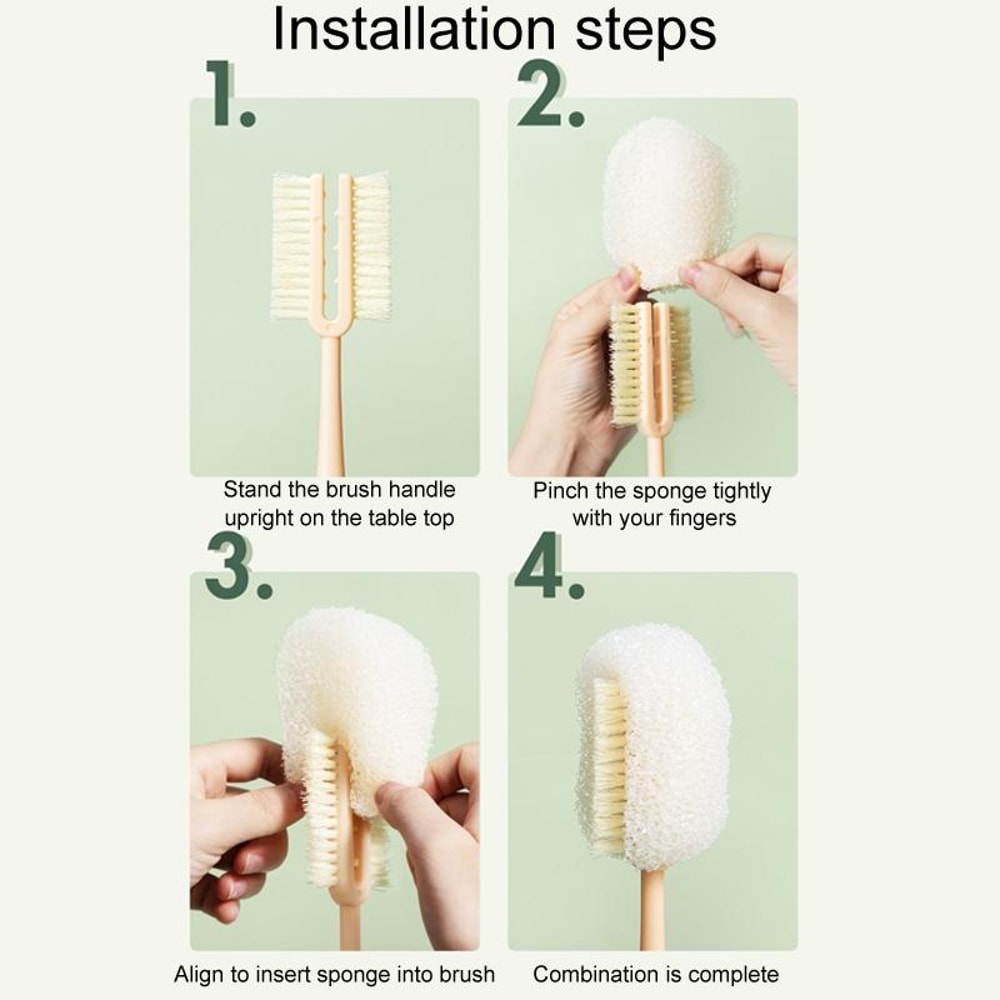 Installation steps

1.

Stand the brush handle upright on the table top

2.

Pinch the sponge tightly with your fingers

3.

Align to insert sponge into brush

4.

Combination is complete