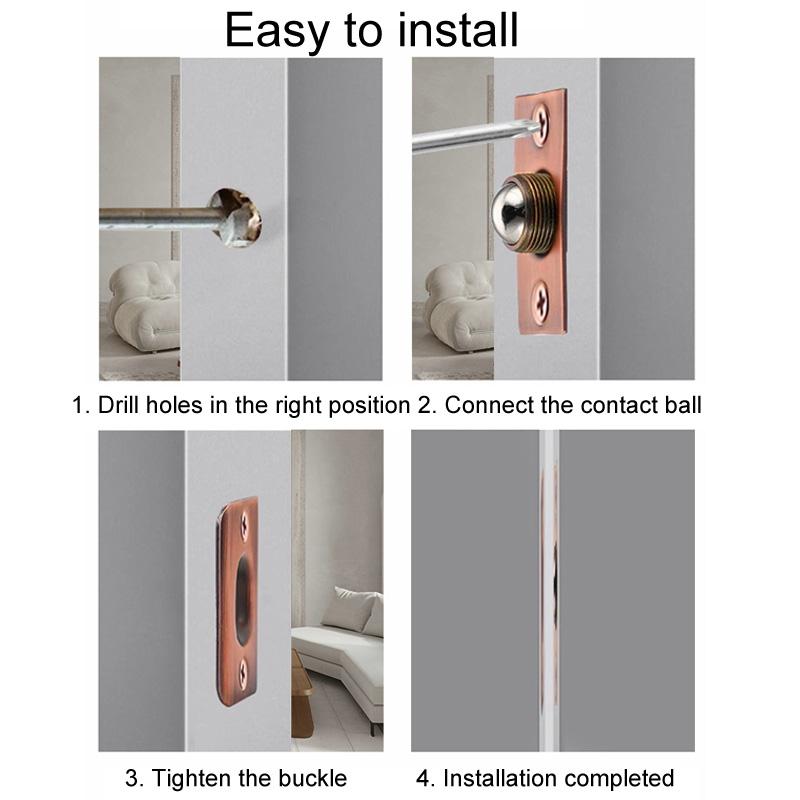 Easy to install

1. Drill holes in the right position 2. Connect the contact ball

3. Tighten the buckle

4. Installation completed