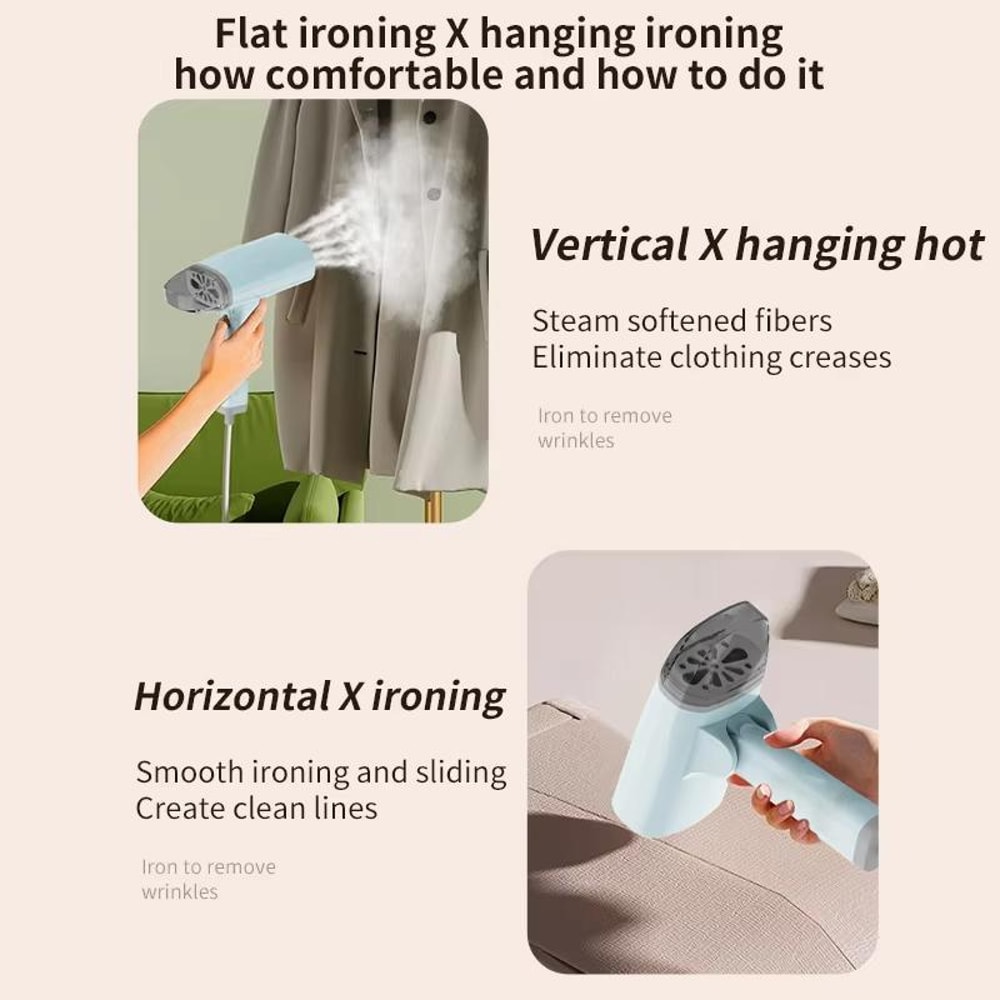 Flat ironing X hanging ironing
how comfortable and how to do it

Vertical X hanging hot

Steam softened fibers
Eliminate clothing creases

Iron to remove wrinkles

Horizontal X ironing

Smooth ironing and sliding
Create clean lines

Iron to remove wrinkles