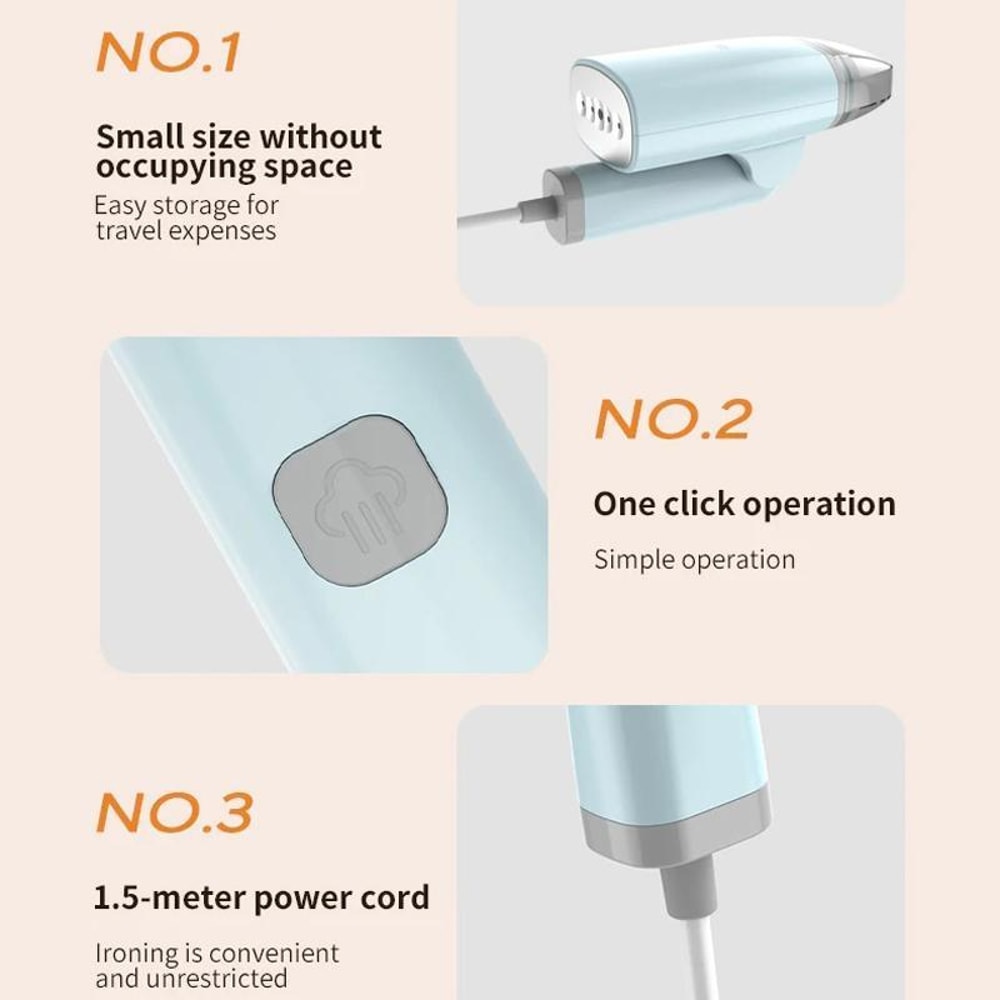 NO.1

Small size without occupying space

Easy storage for travel expenses

NO.2

One click operation

Simple operation

NO.3

1.5-meter power cord

Ironing is convenient and unrestricted