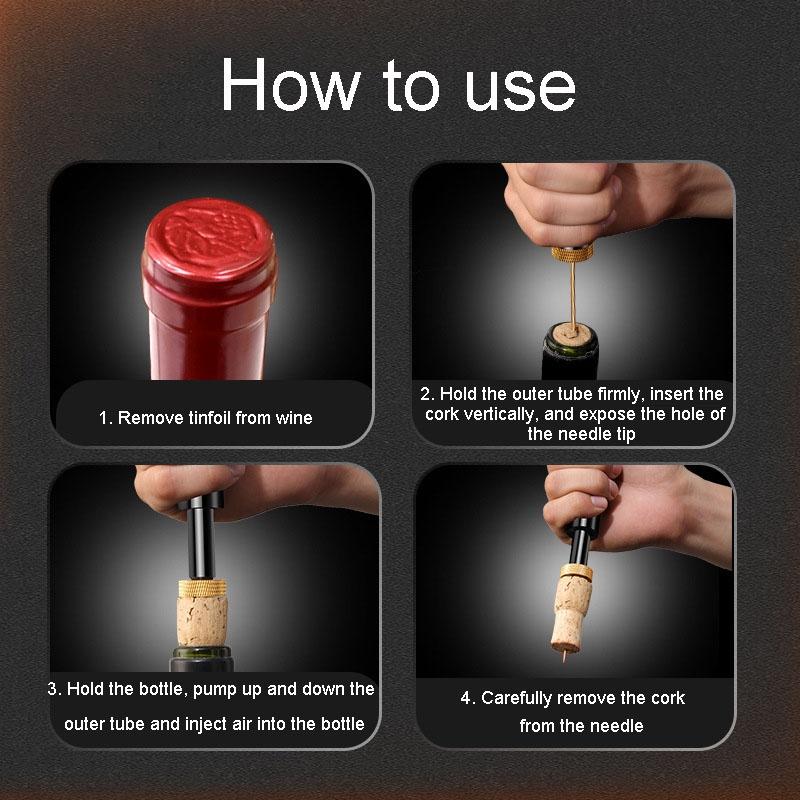 How to use

1. Remove tinfoil from wine

2. Hold the outer tube firmly, insert the cork vertically, and expose the hole of the needle tip

3. Hold the bottle, pump up and down the outer tube and inject air into the bottle

4. Carefully remove the cork from the needle