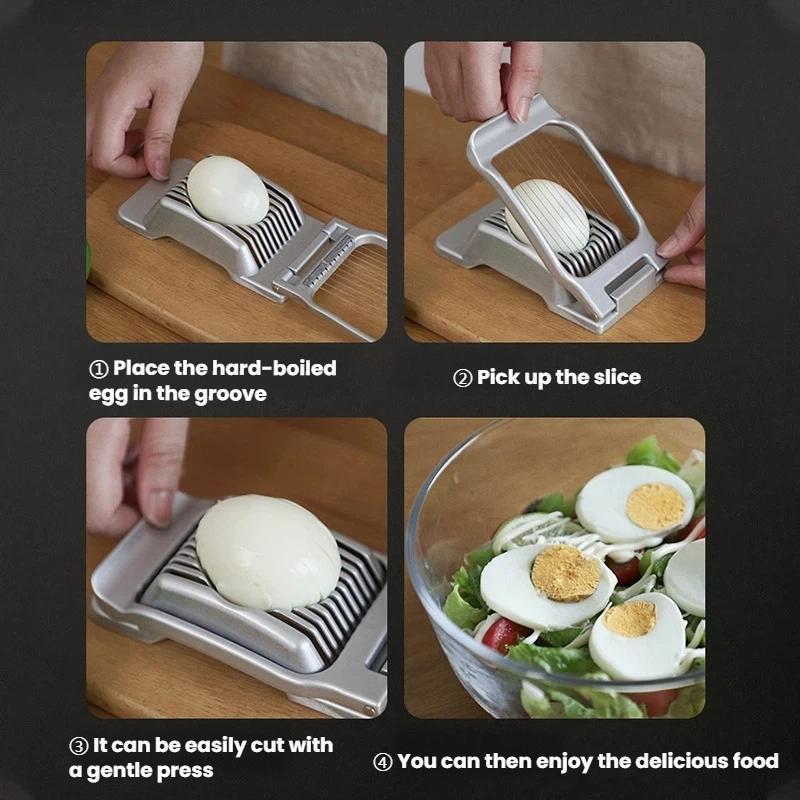 ① Place the hard-boiled egg in the groove

② Pick up the slice

③ It can be easily cut with a gentle press

④ You can then enjoy the delicious food