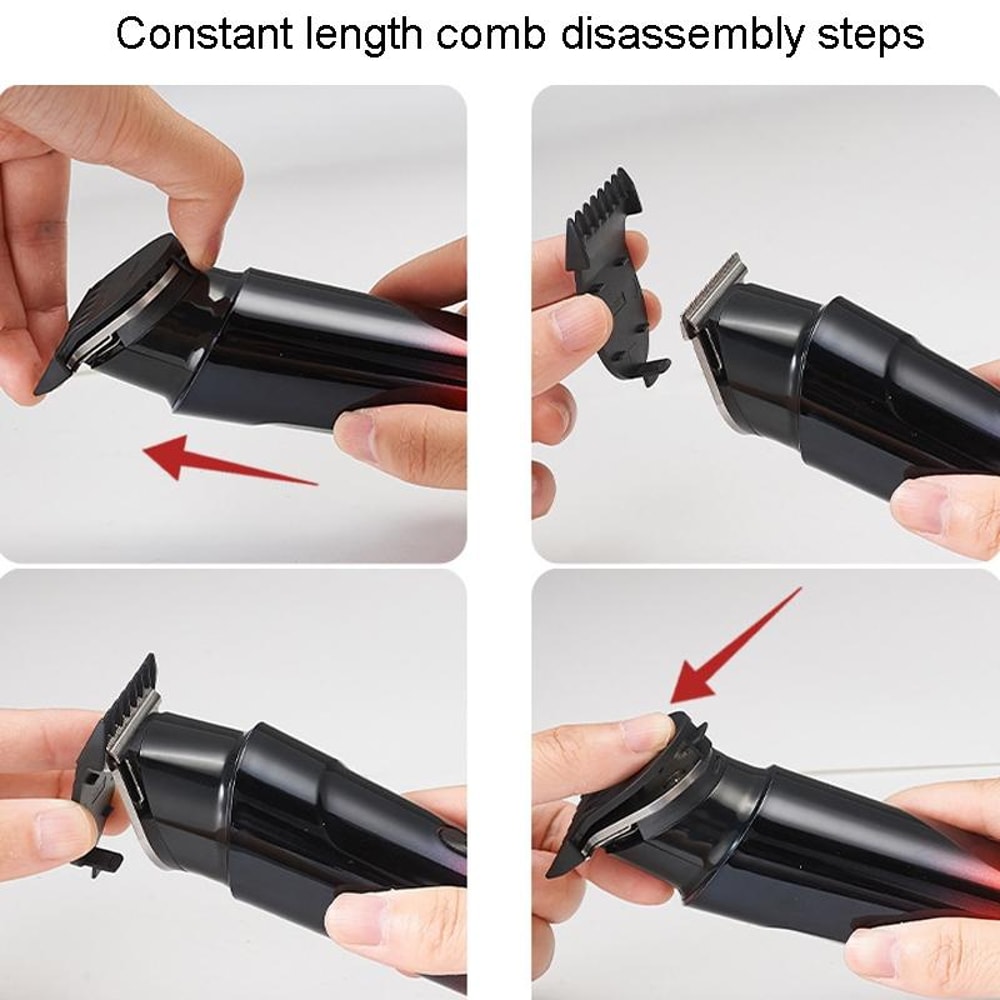 Constant length comb disassembly steps