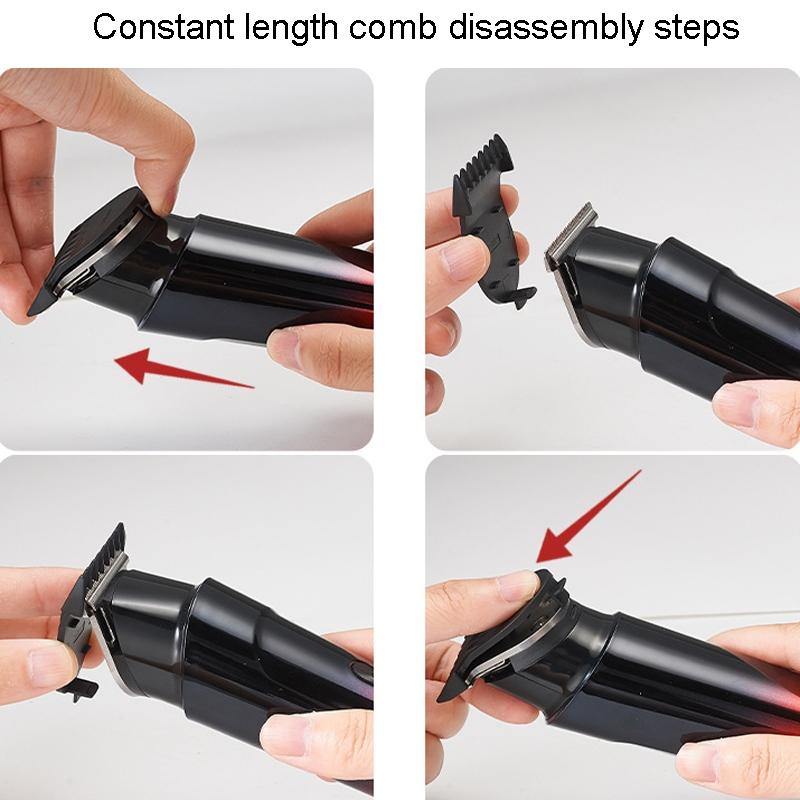 Constant length comb disassembly steps