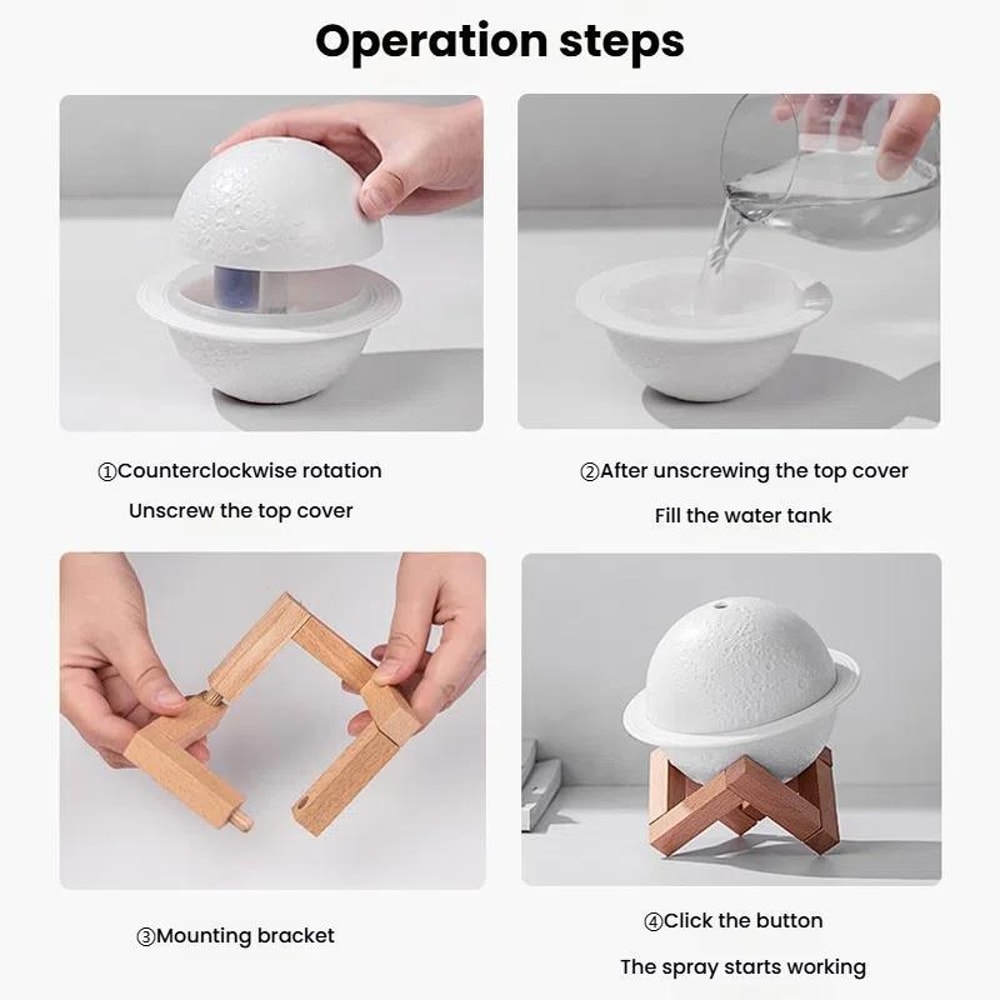 Operation steps

①Counterclockwise rotation
Unscrew the top cover

②After unscrewing the top cover
Fill the water tank

③Mounting bracket

④Click the button
The spray starts working