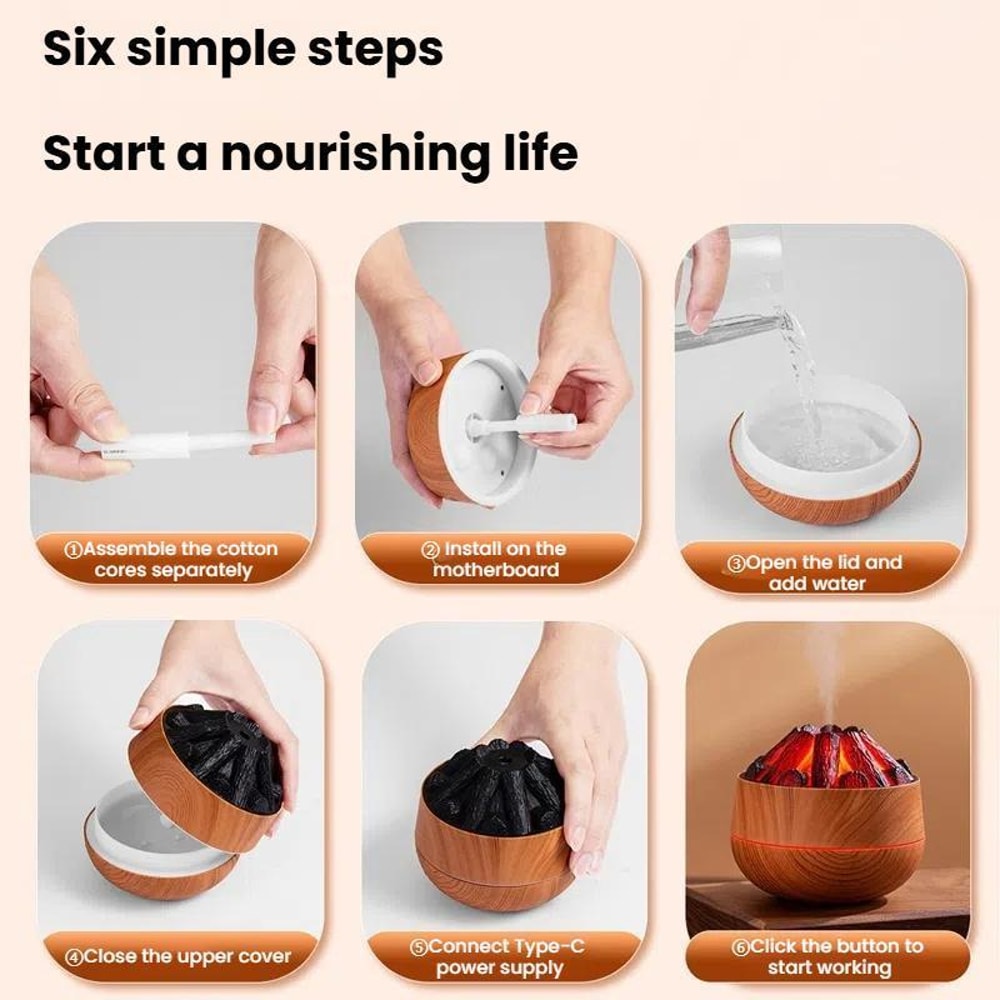 Six simple steps

Start a nourishing life

①Assemble the cotton cores separately

② Install on the motherboard

③Open the lid and add water

④Close the upper cover

⑤Connect Type-C power supply

⑥Click the button to start working