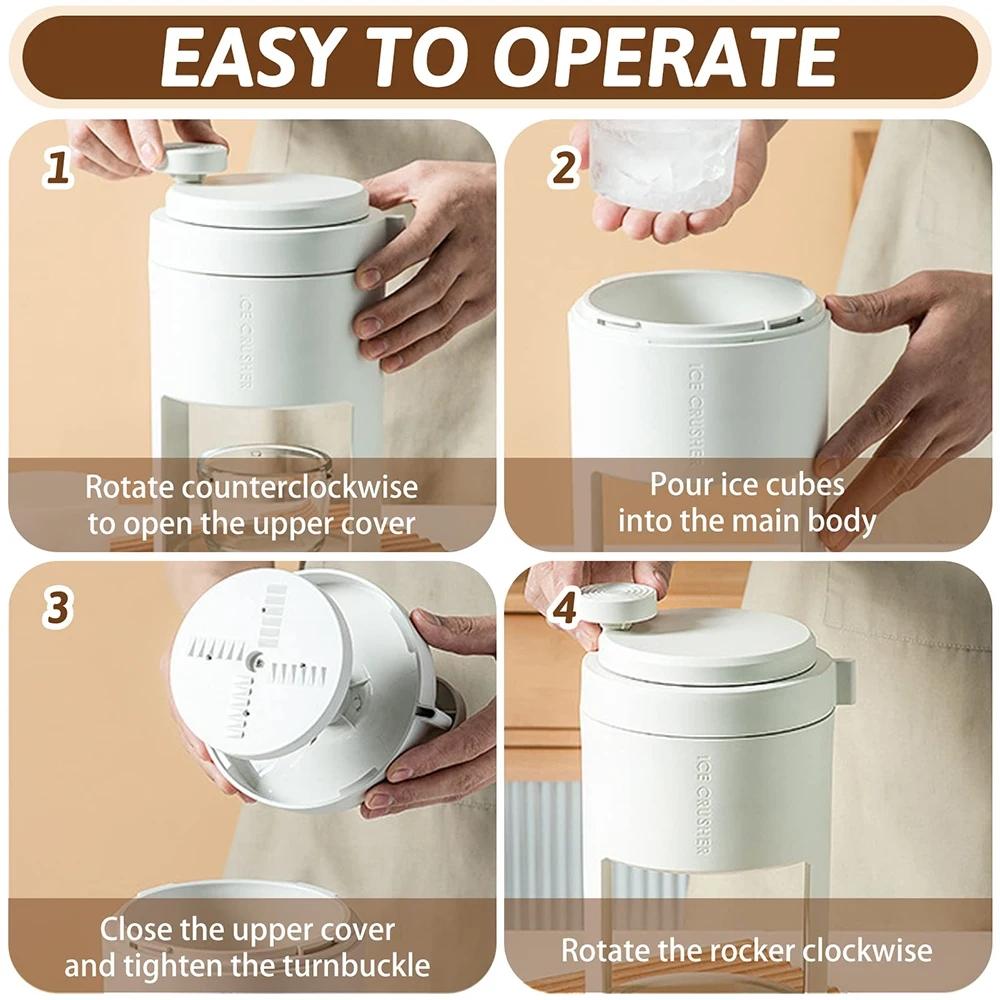 EASY TO OPERATE

1

ICE CRUSHER

Rotate counterclockwise to open the upper cover

2

ICE CRUSHER

Pour ice cubes into the main body

3

Close the upper cover and tighten the turnbuckle

4

ICE CRUSHER

Rotate the rocker clockwise