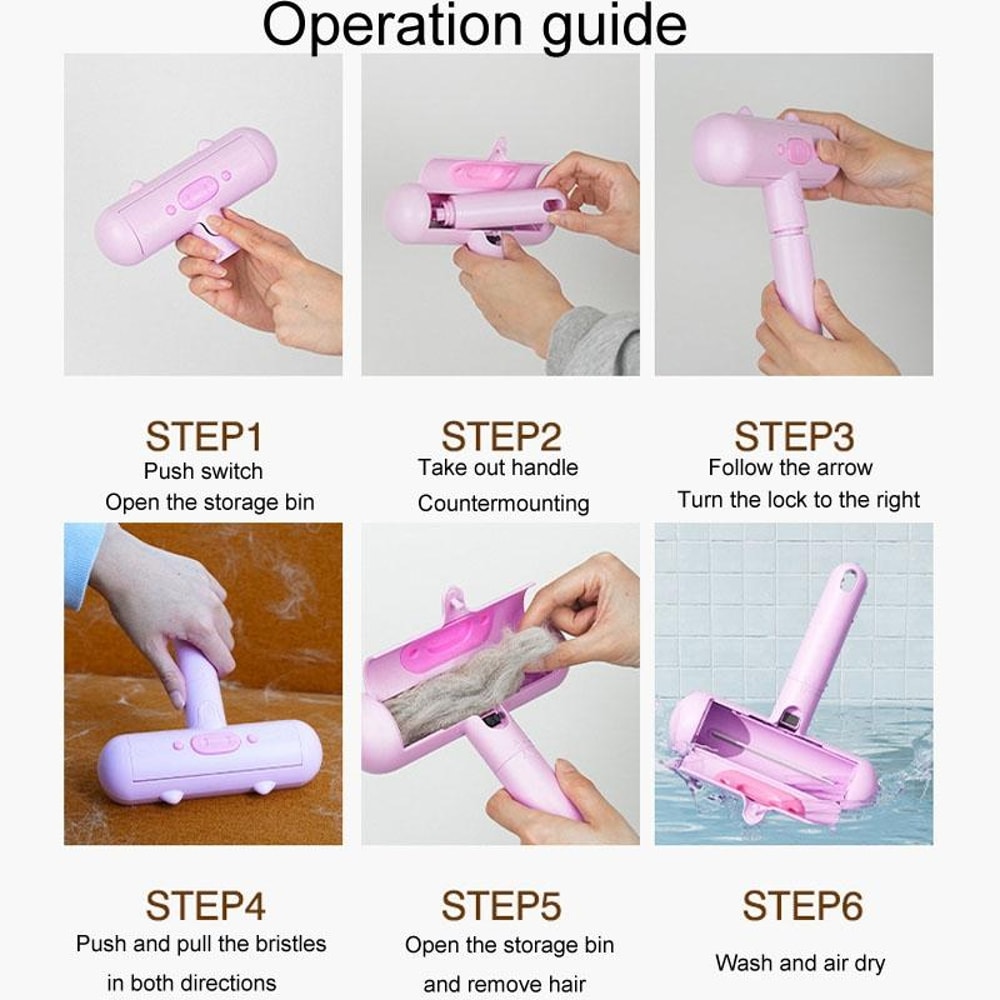 Operation guide

STEP1
Push switch
Open the storage bin

STEP2
Take out handle
Countermounting

STEP3
Follow the arrow
Turn the lock to the right

STEP4
Push and pull the bristles
in both directions

STEP5
Open the storage bin
and remove hair

STEP6
Wash and air dry