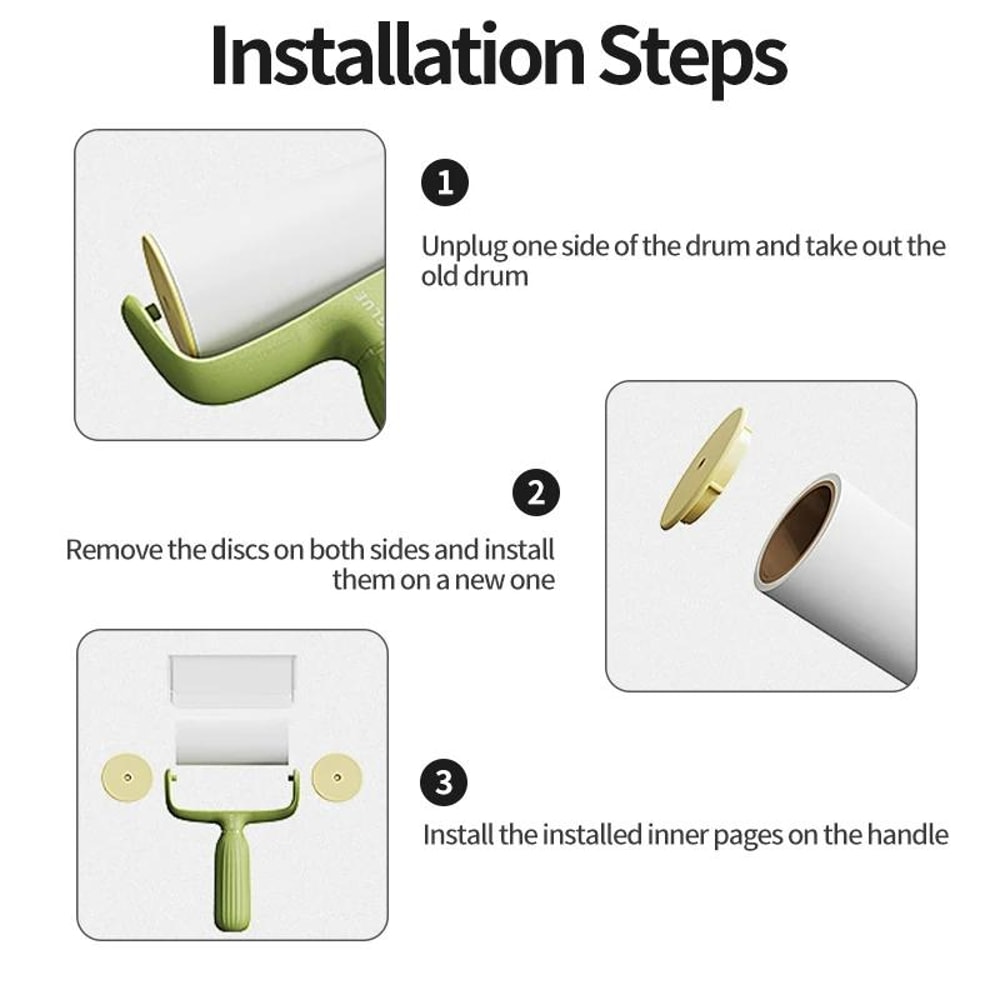 Installation Steps

1

Unplug one side of the drum and take out the old drum

2

Remove the discs on both sides and install them on a new one

3

Install the installed inner pages on the handle