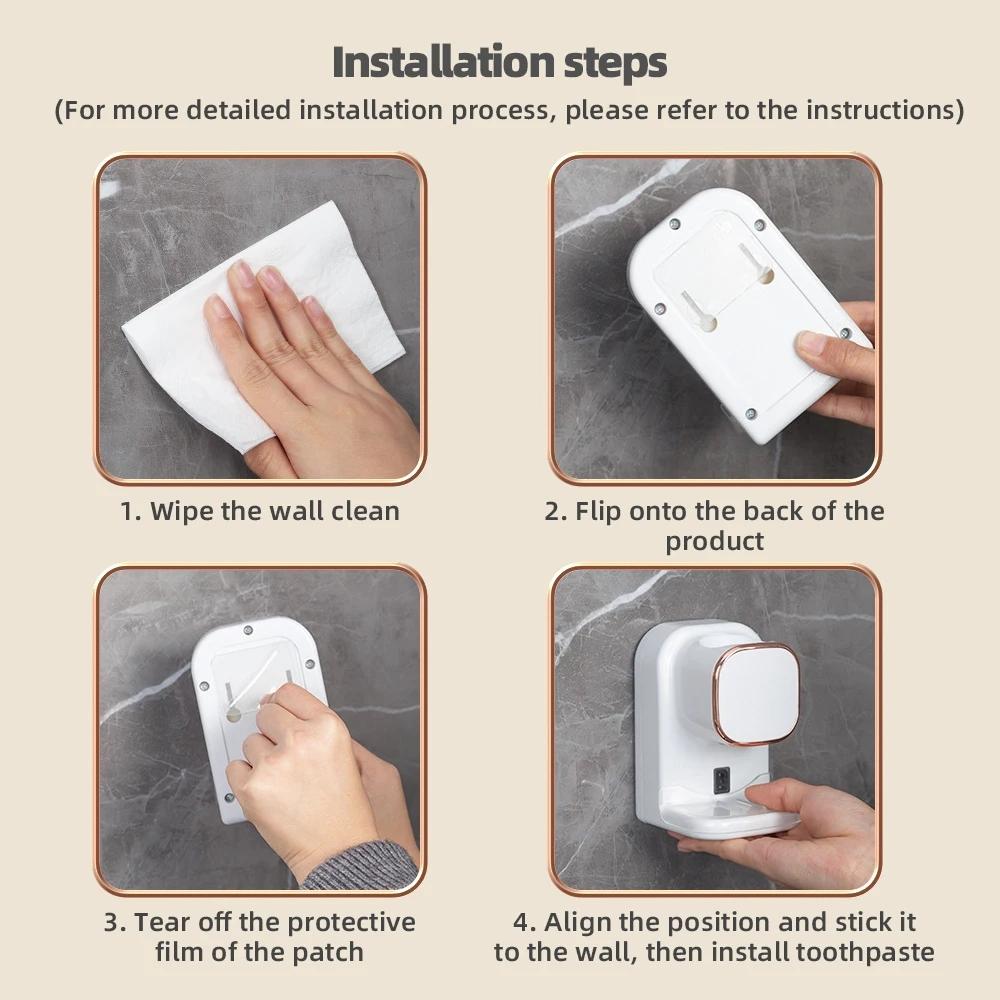 Installation steps
(For more detailed installation process, please refer to the instructions)

1. Wipe the wall clean

2. Flip onto the back of the product

3. Tear off the protective film of the patch

4. Align the position and stick it to the wall, then install toothpaste