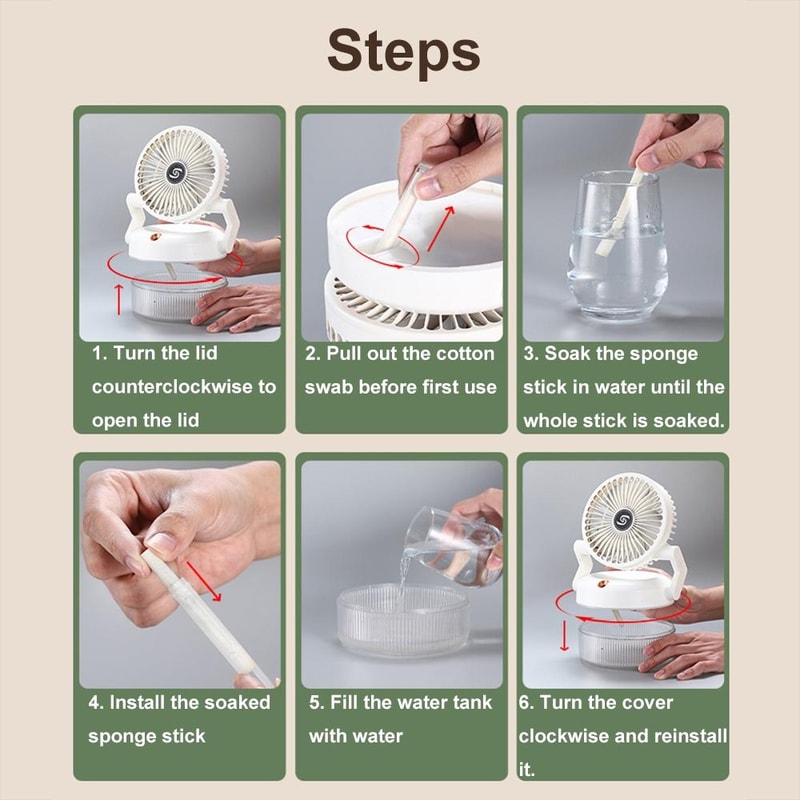 Steps

1. Turn the lid counterclockwise to open the lid

2. Pull out the cotton swab before first use

3. Soak the sponge stick in water until the whole stick is soaked.

4. Install the soaked sponge stick

5. Fill the water tank with water

6. Turn the cover clockwise and reinstall it.