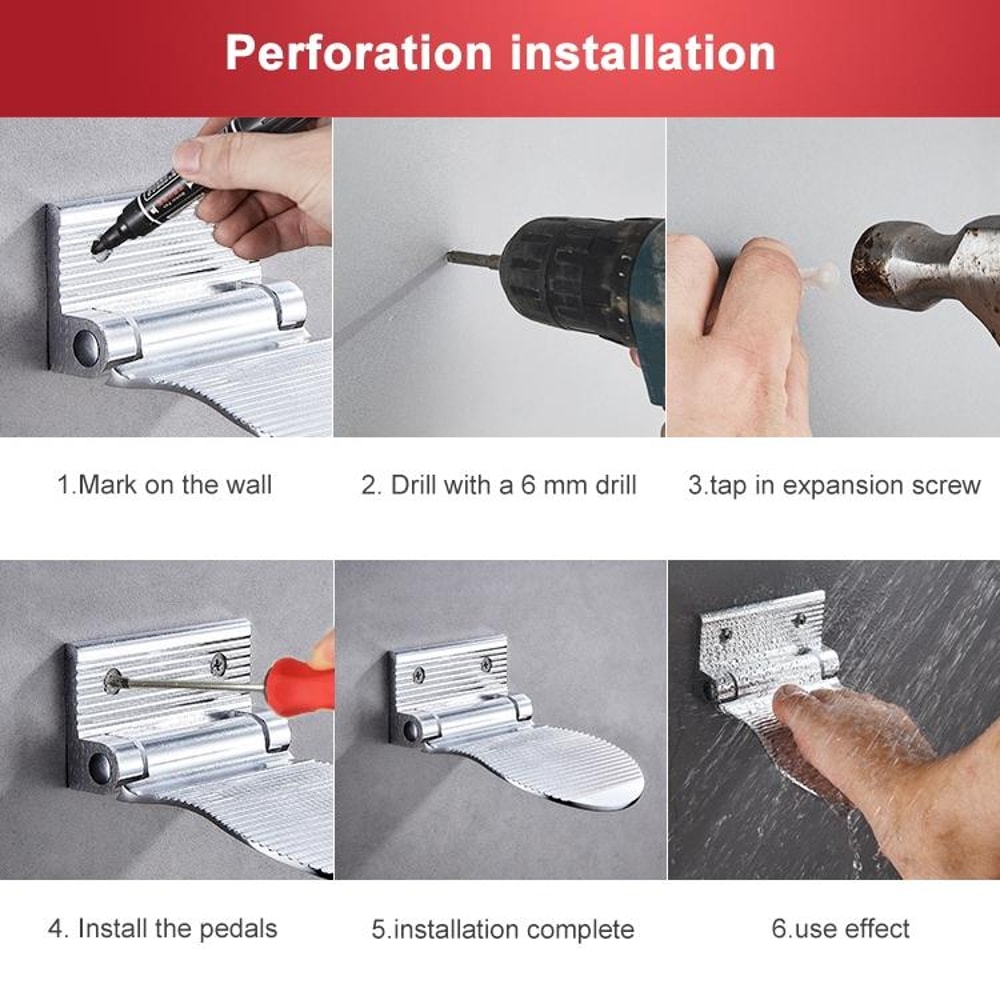 Perforation installation

1.Mark on the wall

2. Drill with a 6 mm drill

3.tap in expansion screw

4. Install the pedals

5.installation complete

6.use effect