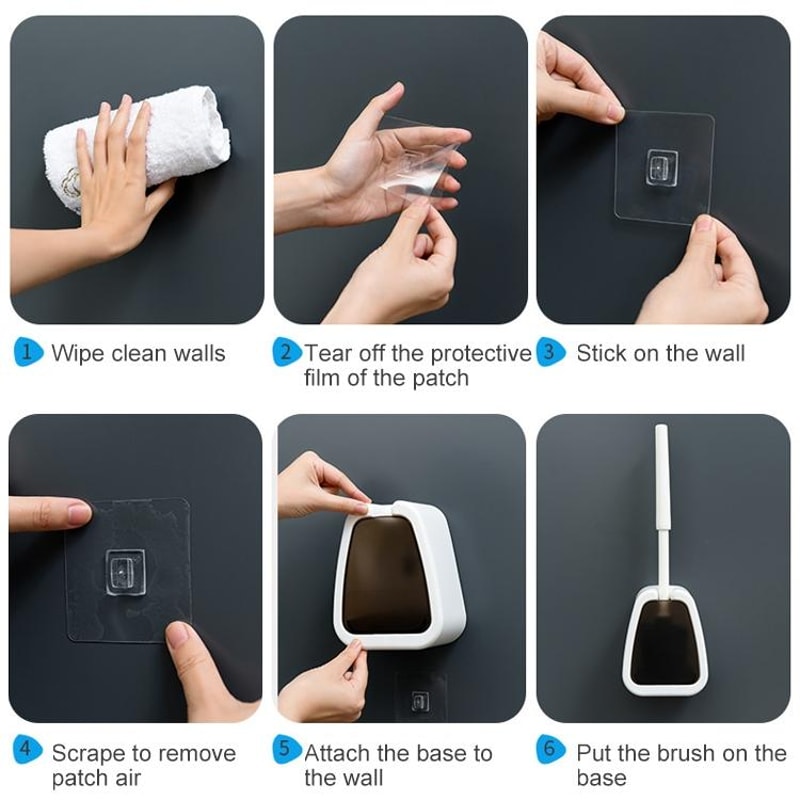 1 Wipe clean walls

2 Tear off the protective film of the patch

3 Stick on the wall

4 Scrape to remove patch air

5 Attach the base to the wall

6 Put the brush on the base