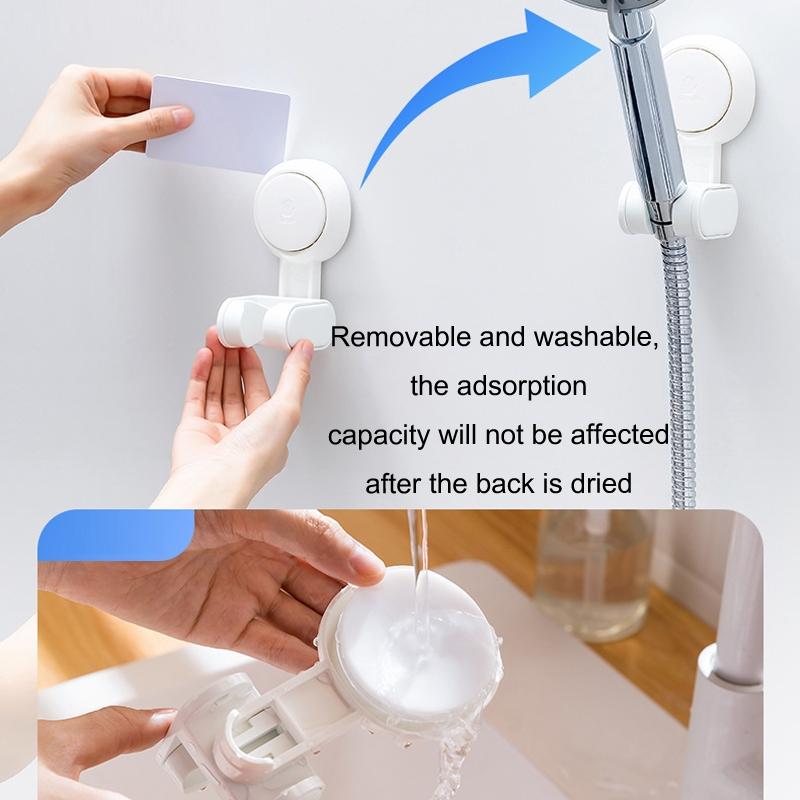 Removable and washable, the adsorption capacity will not be affected after the back is dried