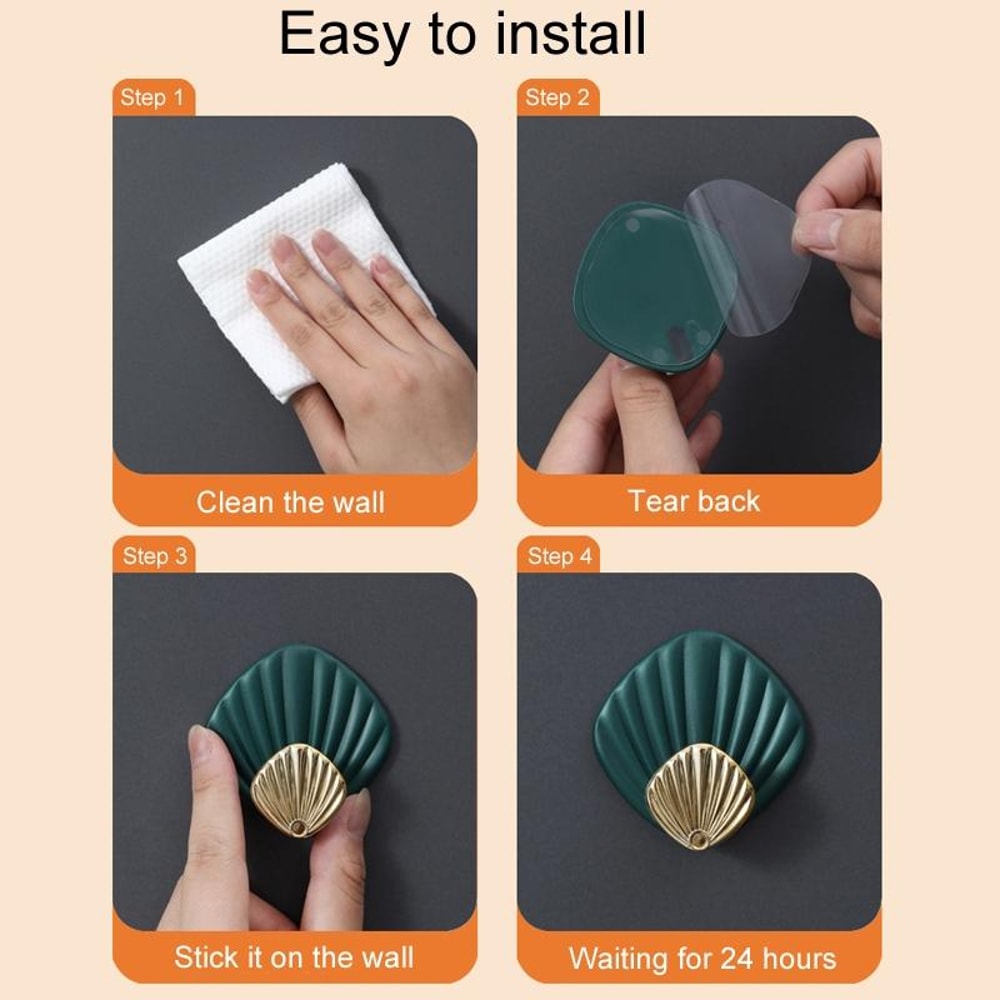 Easy to install

Step 1

Clean the wall

Step 2

Tear back

Step 3

Stick it on the wall

Step 4

Waiting for 24 hours