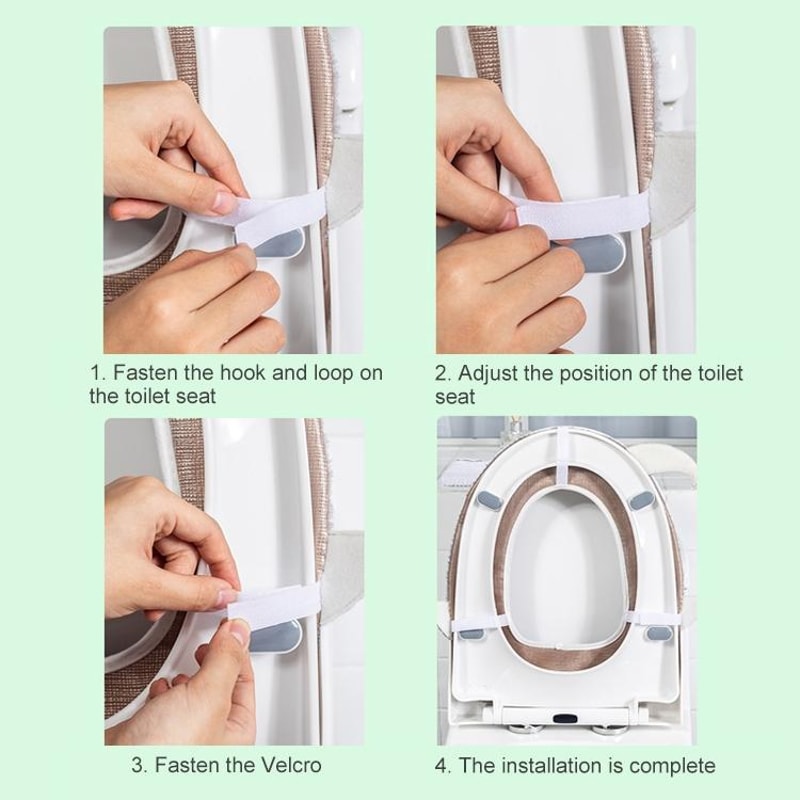 1. Fasten the hook and loop on the toilet seat

2. Adjust the position of the toilet seat

3. Fasten the Velcro

4. The installation is complete