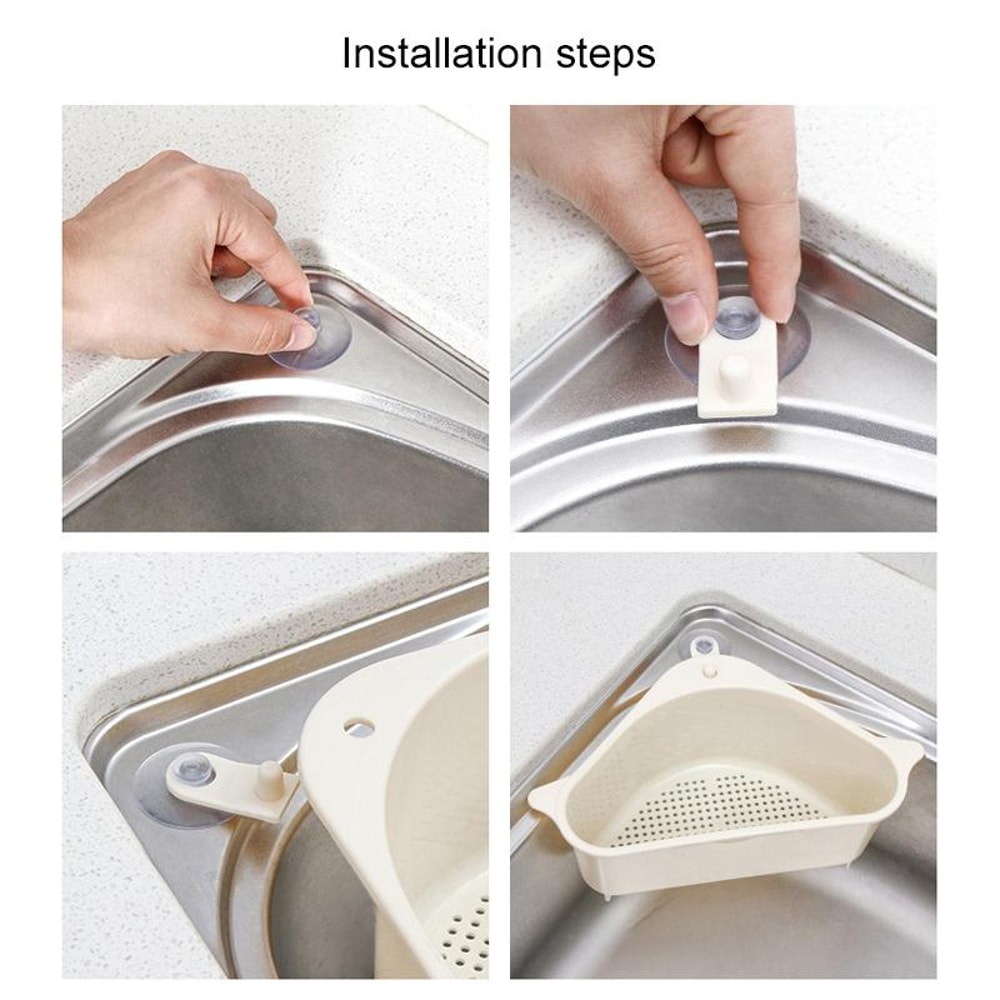 Installation steps