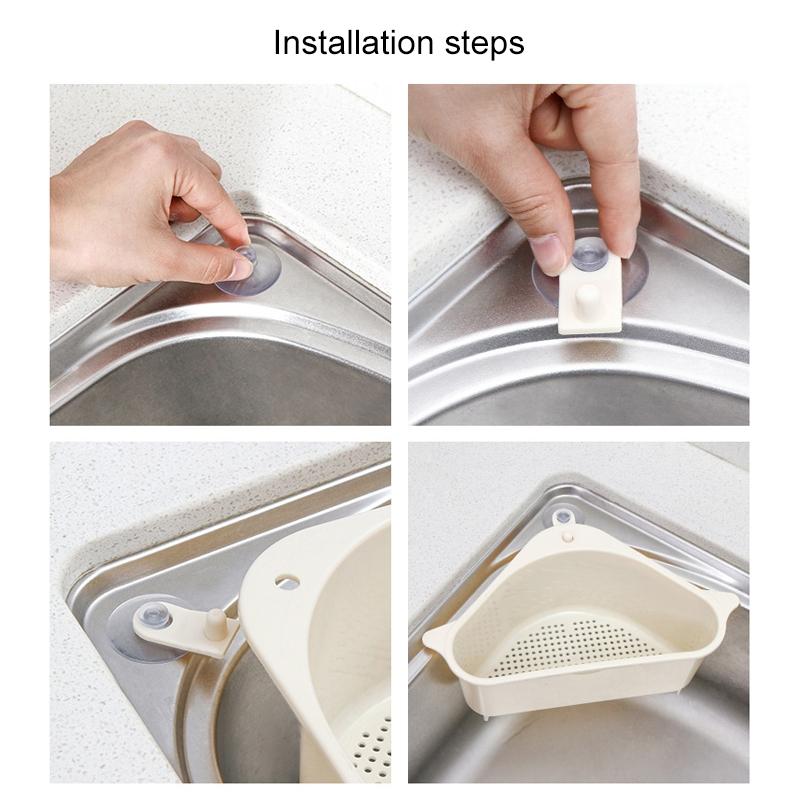 Installation steps