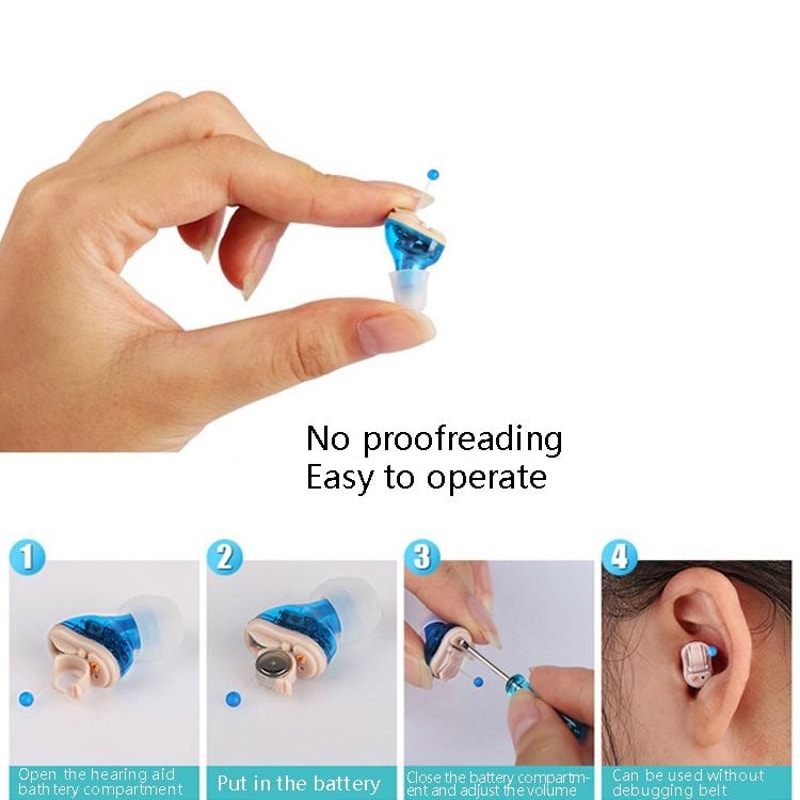 No proofreading
Easy to operate

1
Open the hearing aid bath tery compartment

2
Put in the battery

3
Close the battery compartment and adjust the volume

4
Can be used without debugging belt