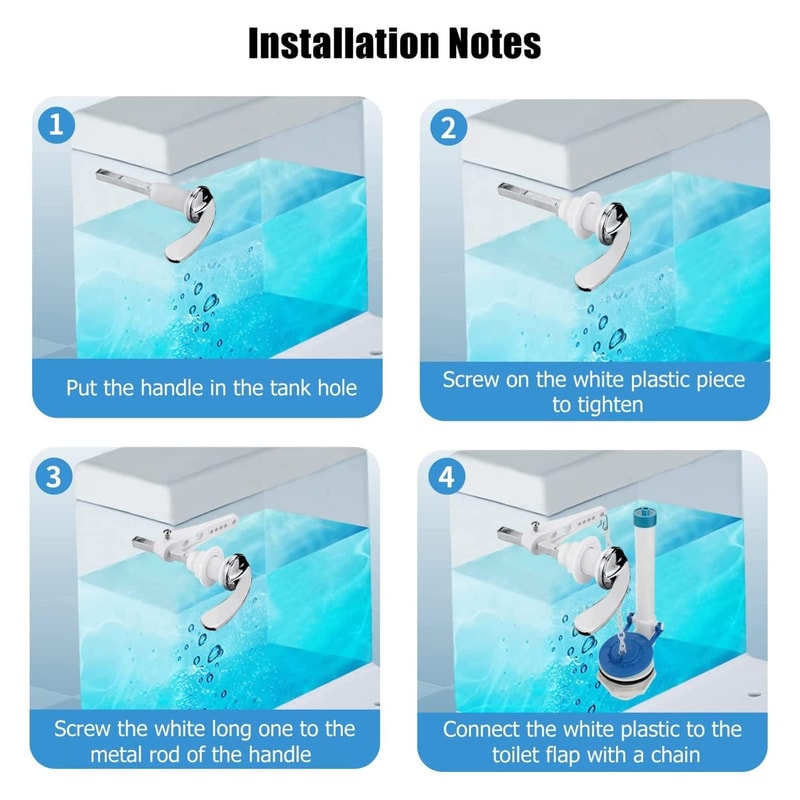 Installation Notes

1

Put the handle in the tank hole

2

Screw on the white plastic piece to tighten

3

Screw the white long one to the metal rod of the handle

4

Connect the white plastic to the toilet flap with a chain