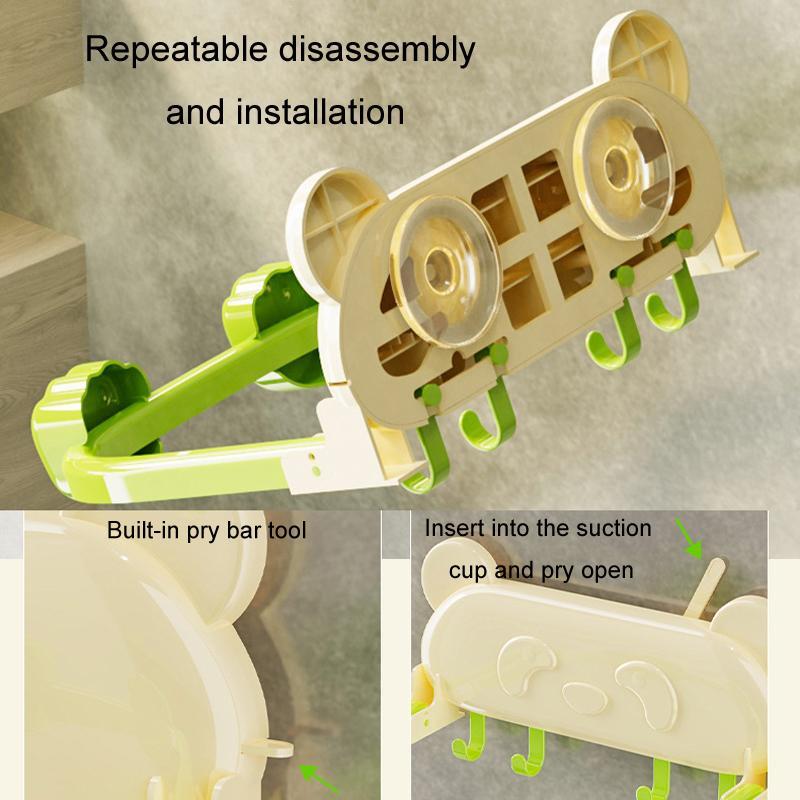 Repeatable disassembly and installation

Built-in pry bar tool

Insert into the suction cup and pry open